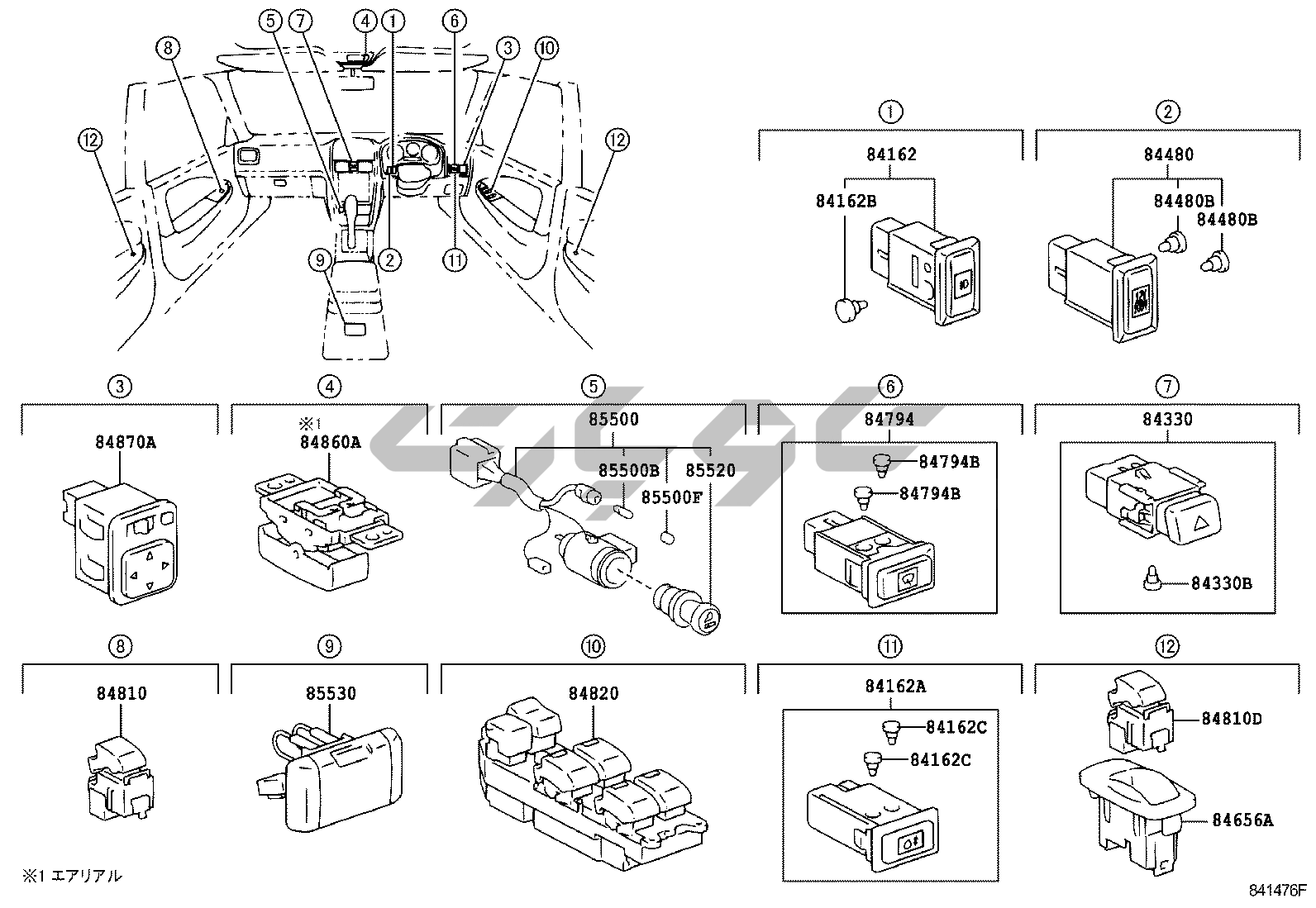 ⑤ ⑦ ④ ① ⑥ ③ ⑩
⑧
⑫ ⑫
⑨ ② ⑪

①
84162
84162B

②
84480
84480B
84480B

③
84870A

④
※1
84860A

⑤
85500
85500B
85520
85500F

⑥
84794
84794B
84794B

⑦
84330
84330B

⑧
84810

⑨
85530

⑩
84820

⑪
84162A
84162C
84162C

⑫
84810D
84656A

※1 エアリアル

841476F