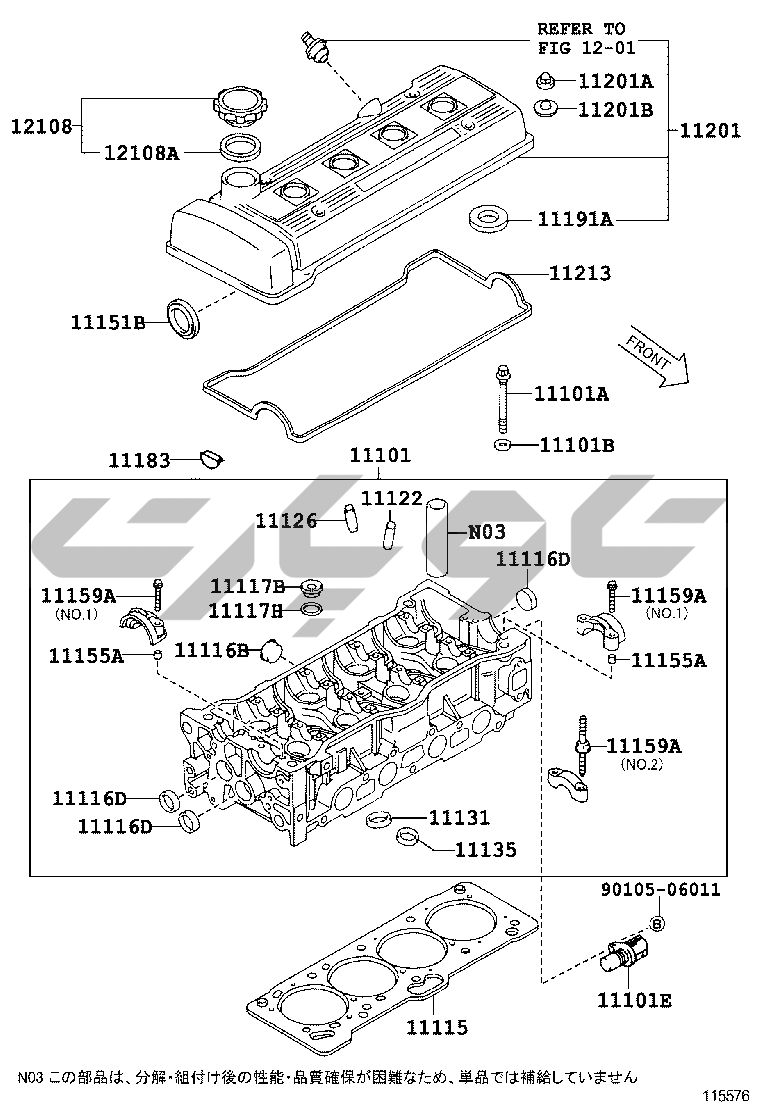 REFER TO
FIG 12-01
11201A
11201B
11201
12108
12108A
11191A
11213
11151B
FRONT
11101A
11101B
11183
11101
11122
11126
N03
11116D
11159A
(NO.1)
11117B
11117H
11159A
(NO.1)
11155A
11116B
11155A
11159A
(NO.2)
11116D
11116D
11131
11135
90105-06011
11101E
11115
N03 この部品は、分解・組付け後の性能・品質確保が困難なため、単品では補給していません
115576