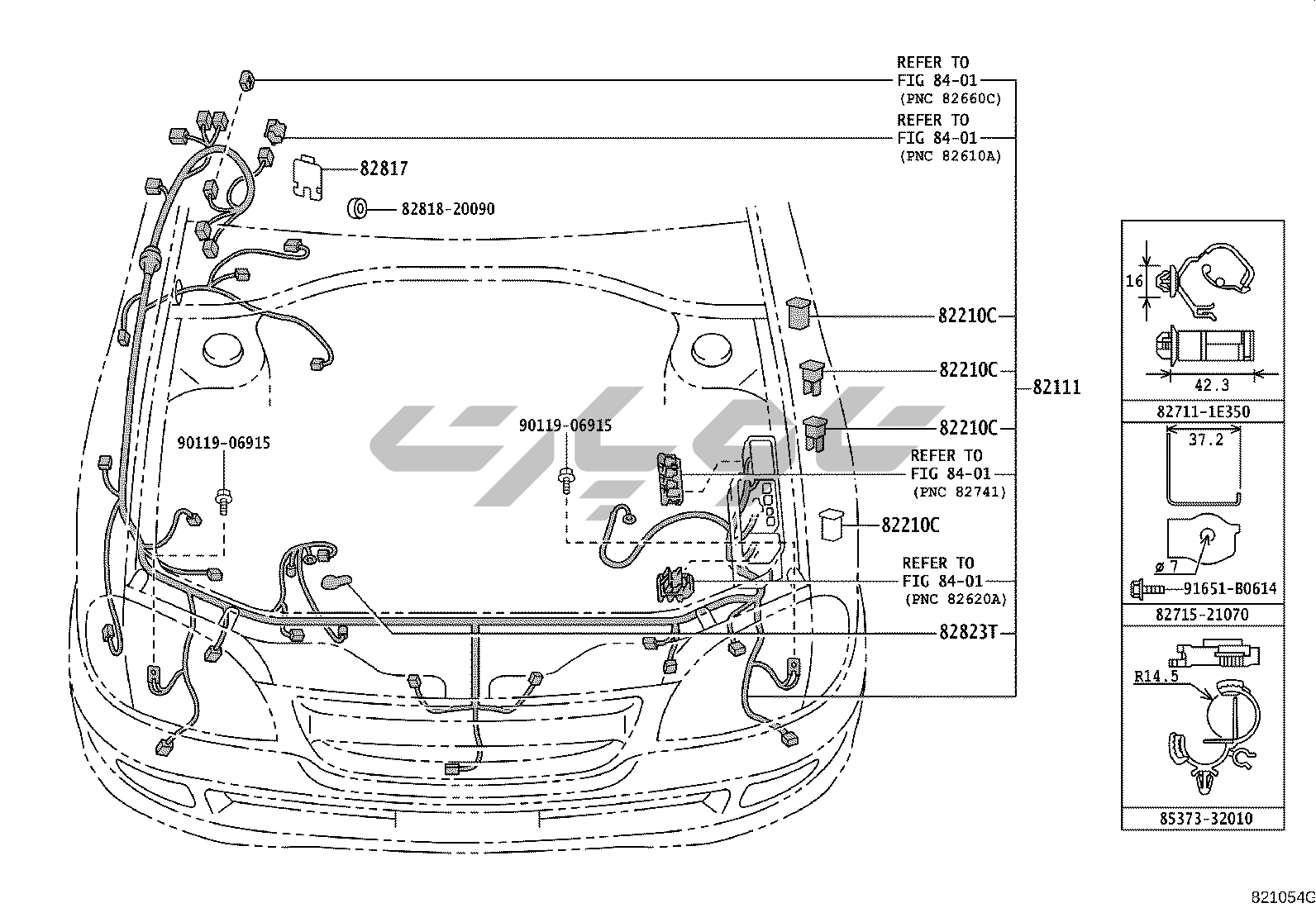 REFER TO
FIG 84-01
(PNC 82660C)

REFER TO
FIG 84-01
(PNC 82610A)

82817

82818-20090

82210C

82210C

82111

82210C

90119-06915

90119-06915

REFER TO
FIG 84-01
(PNC 82741)

82210C

REFER TO
FIG 84-01
(PNC 82620A)

82823T

16

42.3

82711-1E350

37.2

ø 7

91651-B0614

82715-21070

R14.5

85373-32010

821054G