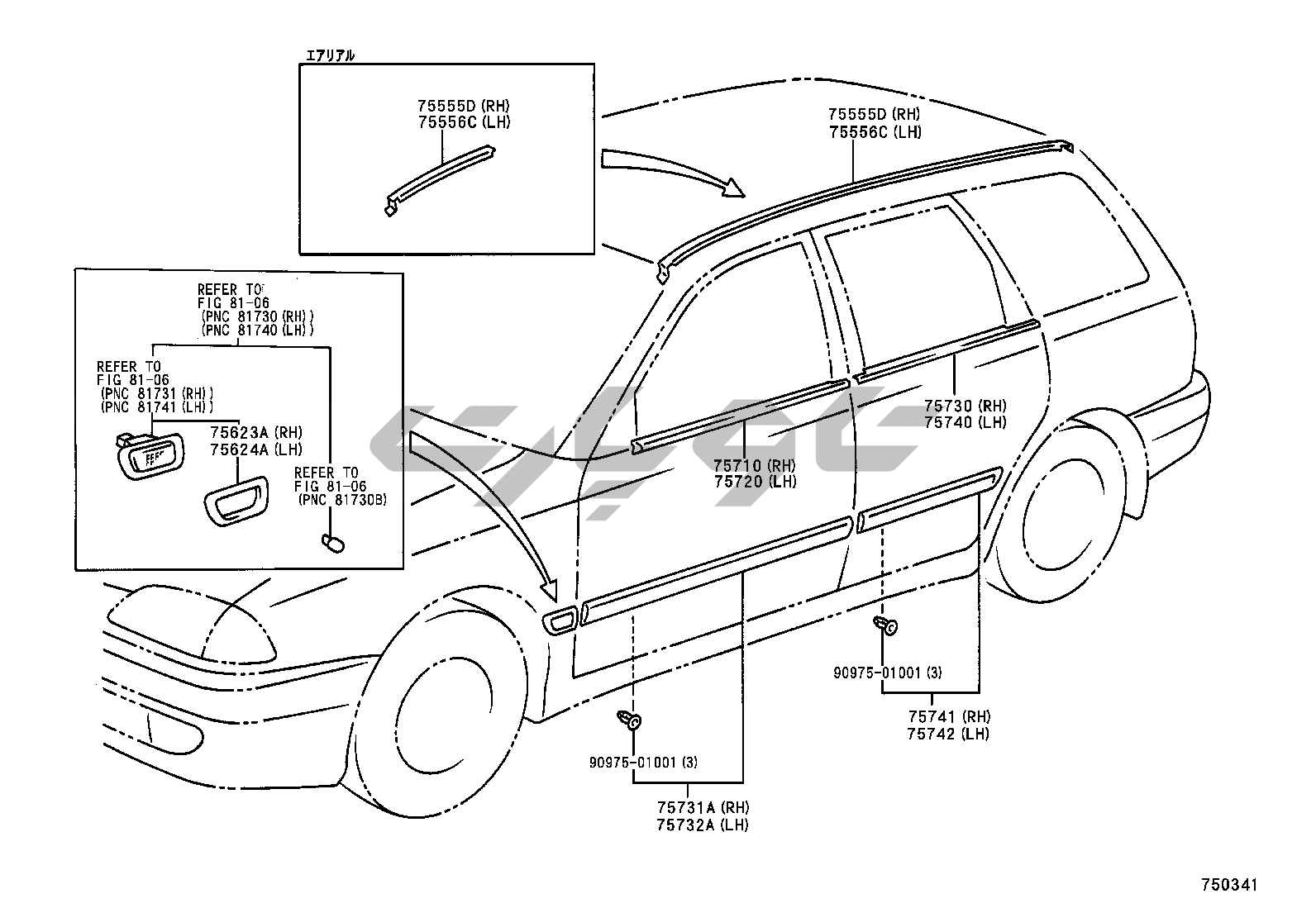 エアリアル

75555D (RH)
75556C (LH)

75555D (RH)
75556C (LH)

REFER TO
FIG 81-06
(PNC 81730 (RH))
(PNC 81740 (LH))

REFER TO
FIG 81-06
(PNC 81731 (RH))
(PNC 81741 (LH))

75623A (RH)
75624A (LH)

REFER TO
FIG 81-06
(PNC 81730B)

75730 (RH)
75740 (LH)

75710 (RH)
75720 (LH)

90975-01001 (3)

75741 (RH)
75742 (LH)

90975-01001 (3)

75731A (RH)
75732A (LH)

750341