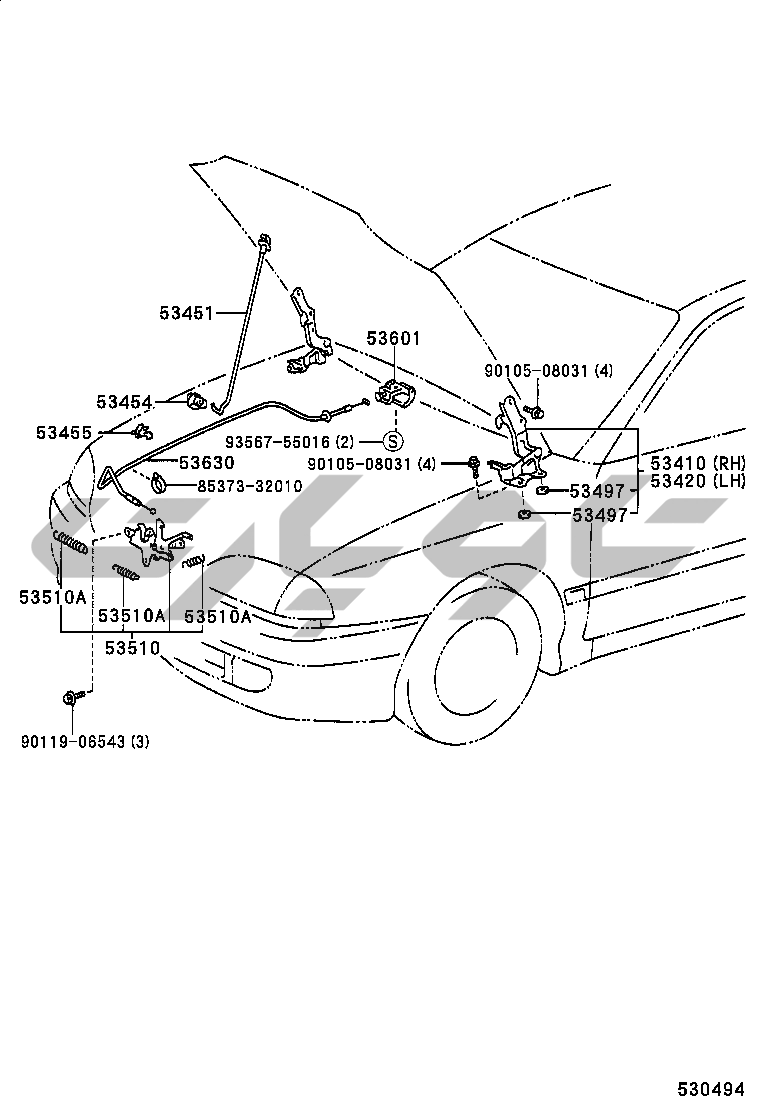 53451
53601
90105-08031 (4)
53454
53455
93567-55016 (2)
S
53630
90105-08031 (4)
53410 (RH)
53420 (LH)
85373-32010
53497
53497
53510A
53510A
53510A
53510
90119-06543 (3)
530494