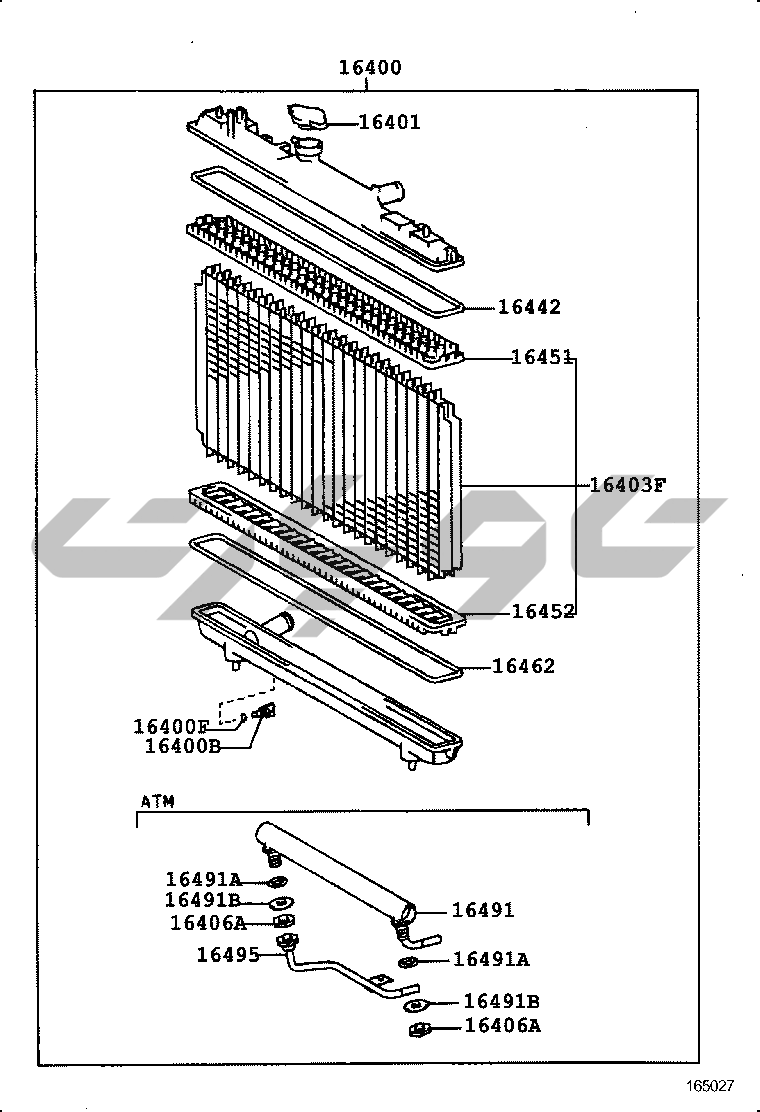 16400

16401

16442

16451

16403F

16452

16462

16400F

16400B

ATM

16491A

16491B

16406A

16495

16491

16491A

16491B

16406A

165027