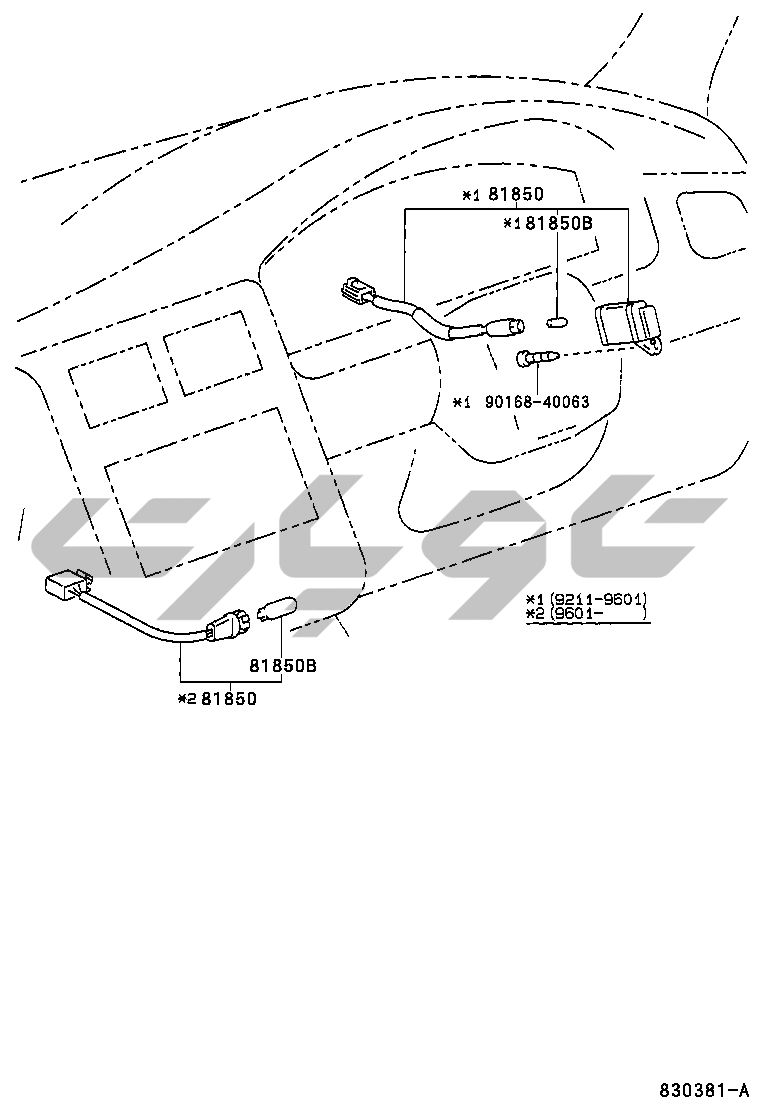 *1 81850
*1 81850B
*1 90168-40063
*1 (9211-9601)
*2 (9601- )
81850B
*2 81850
830381-A