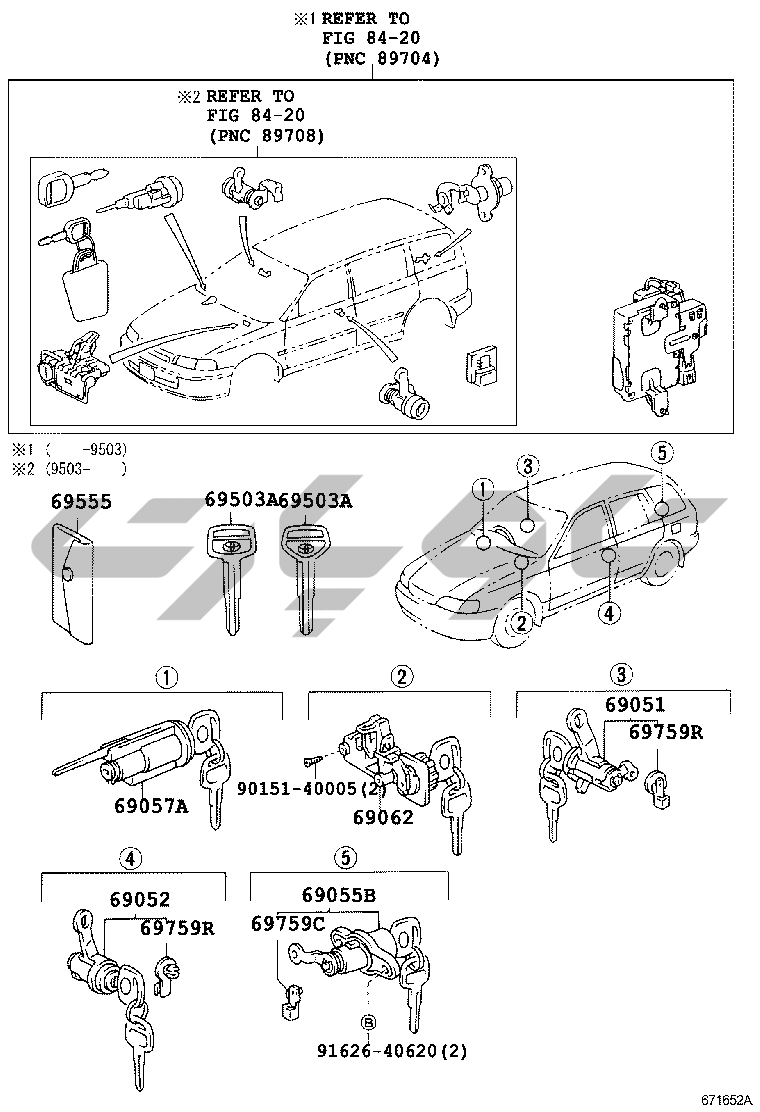 ※1 REFER TO
FIG 84-20
(PNC 89704)

※2 REFER TO
FIG 84-20
(PNC 89708)

※1 ( -9503)
※2 (9503- )

69555

69503A

69503A

1

3

5

2

4

1

69057A

2

90151-40005(2)

69062

3

69051

69759R

4

69052

69759R

5

69055B

69759C

B

91626-40620(2)

671652A