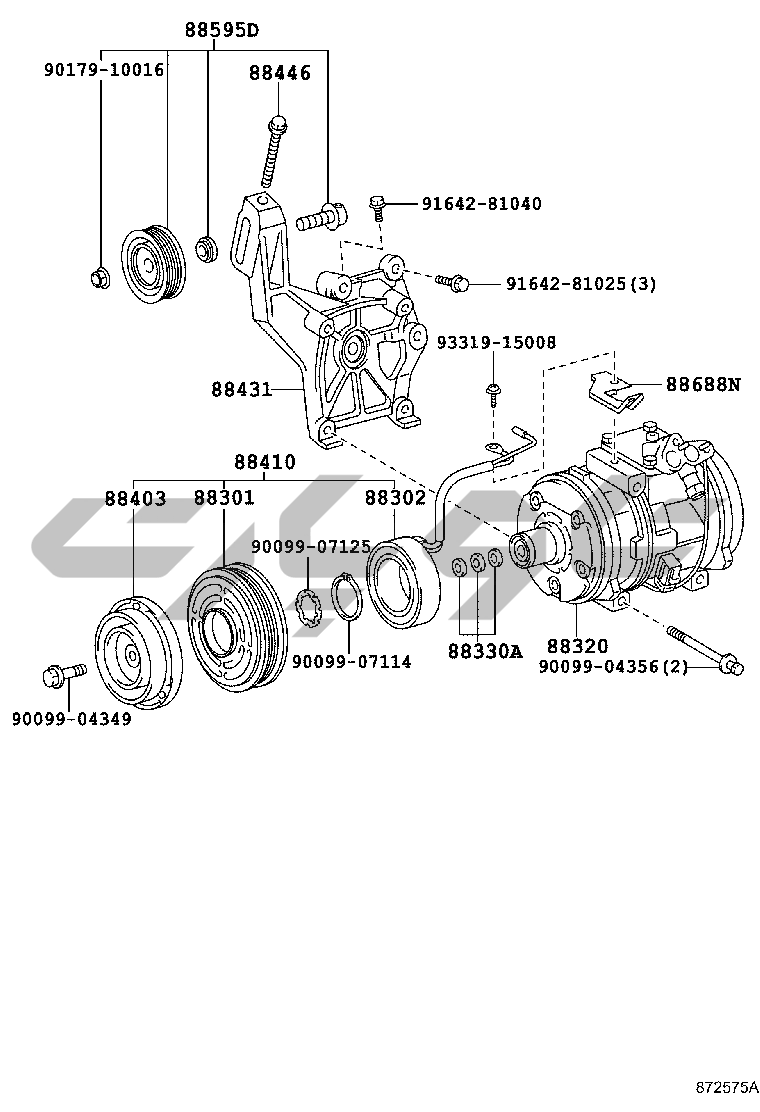 88595D
90179-10016
88446
91642-81040
91642-81025(3)
93319-15008
88688N
88431
88410
88403
88301
88302
90099-07125
90099-07114
88330A
88320
90099-04356(2)
90099-04349
872575A