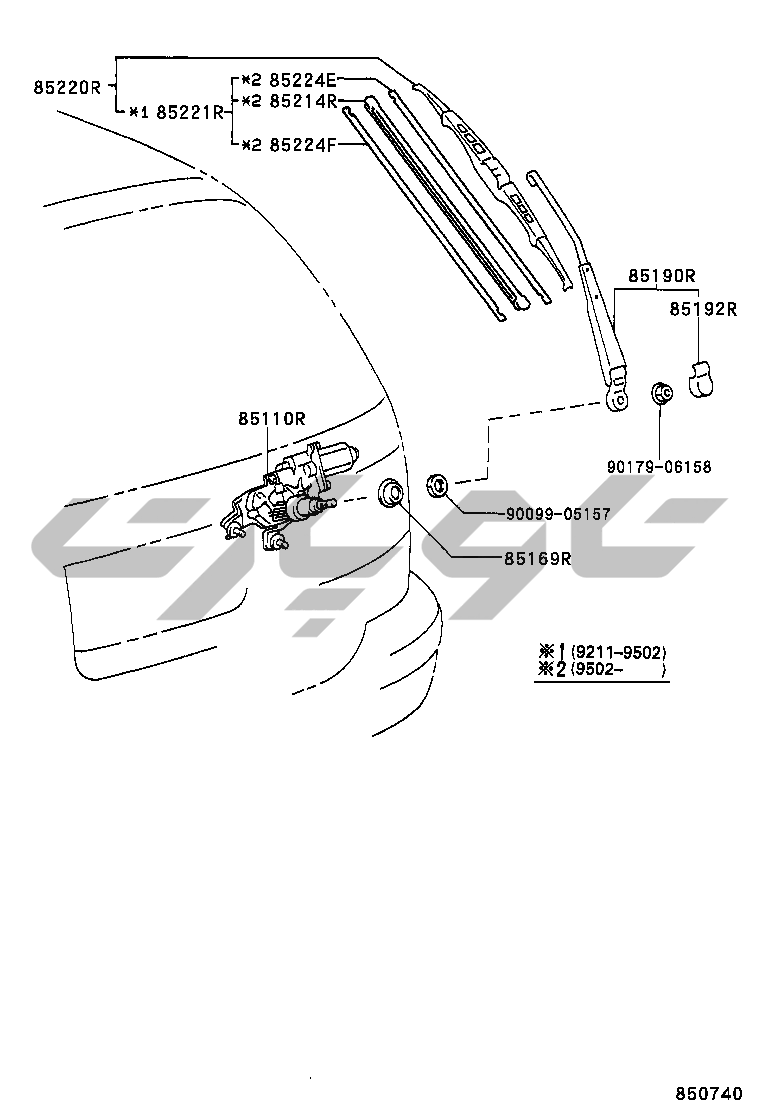 85220R
*1 85221R
*2 85224E
*2 85214R
*2 85224F
85190R
85192R
85110R
90179-06158
90099-05157
85169R
※1 (9211-9502)
※2 (9502- )
850740