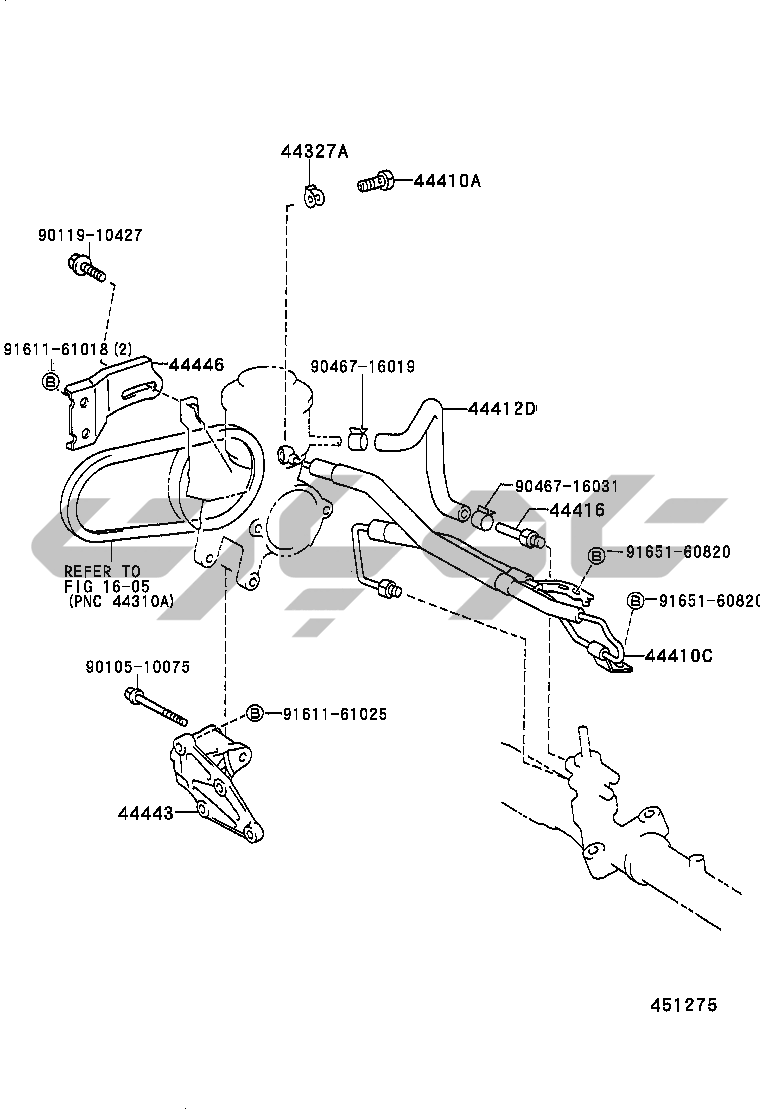 44327A
44410A
90119-10427
91611-61018 (2)
B
44446
90467-16019
44412D
90467-16031
44416
B 91651-60820
B 91651-60820
44410C
REFER TO
FIG 16-05
(PNC 44310A)
90105-10075
B 91611-61025
44443
451275