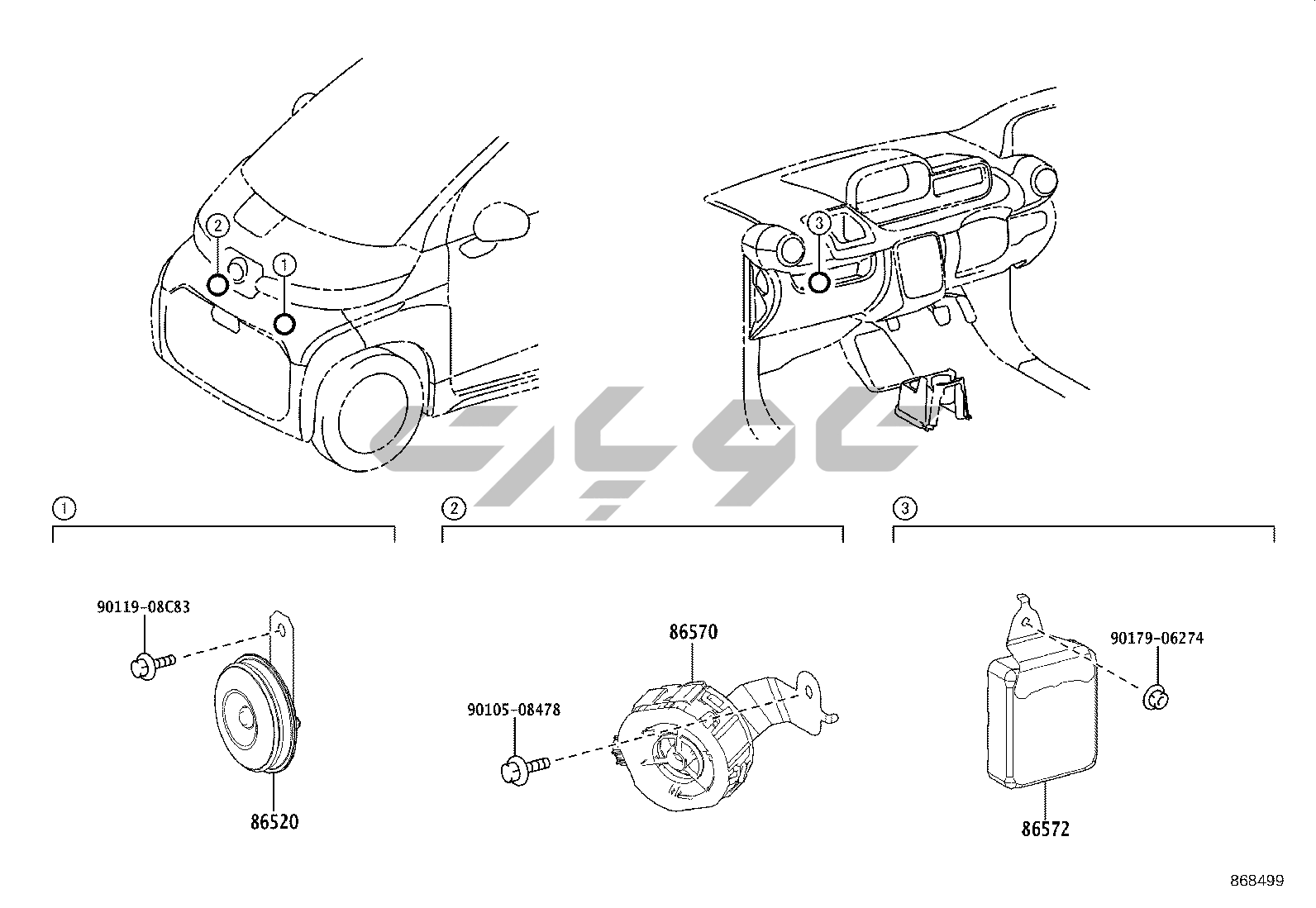 2
1
3

1
2
3

90119-08C83
86520

86570
90105-08478

90179-06274
86572

868499