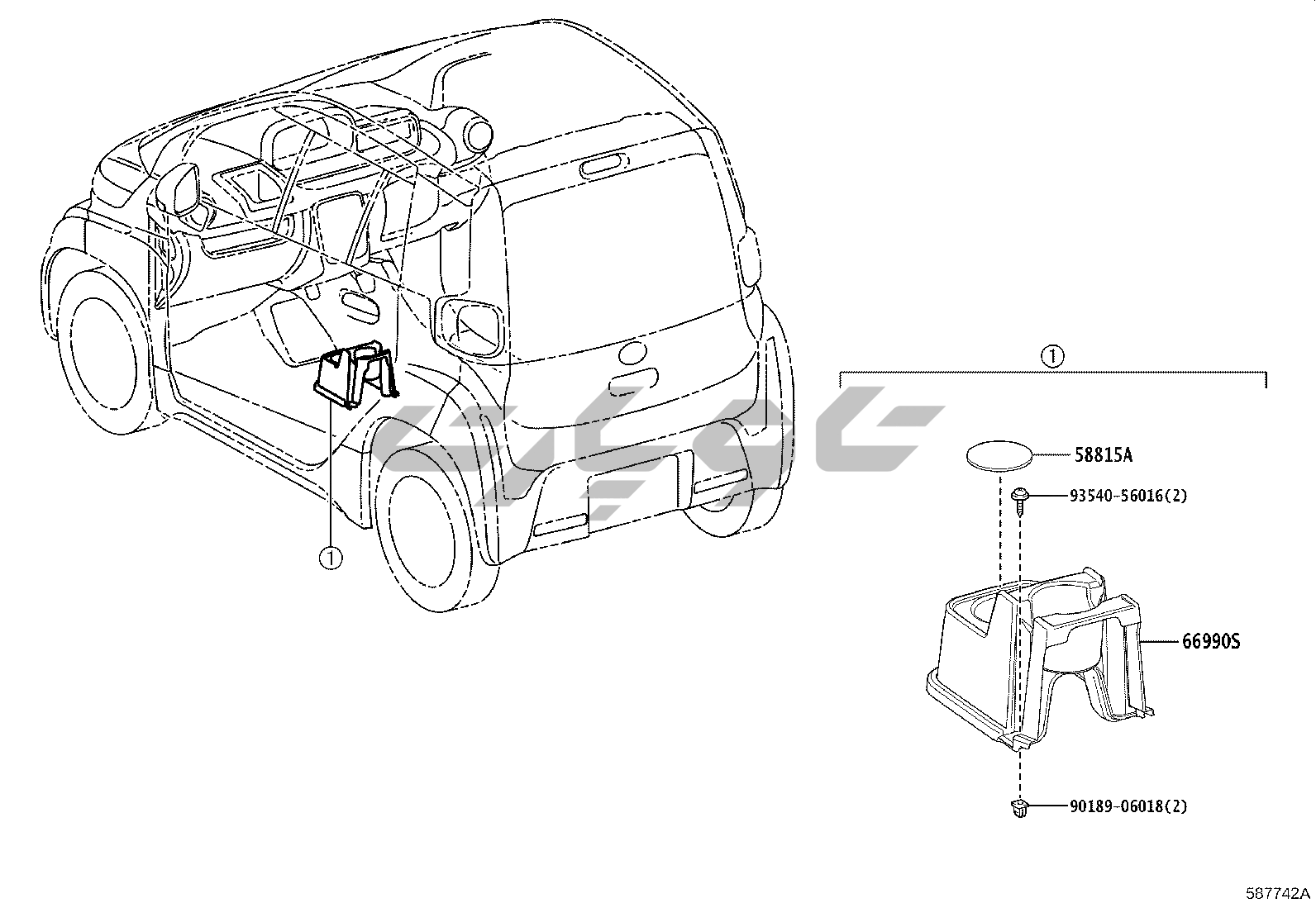 ①

①

58815A

93540-56016(2)

66990S

90189-06018(2)

587742A