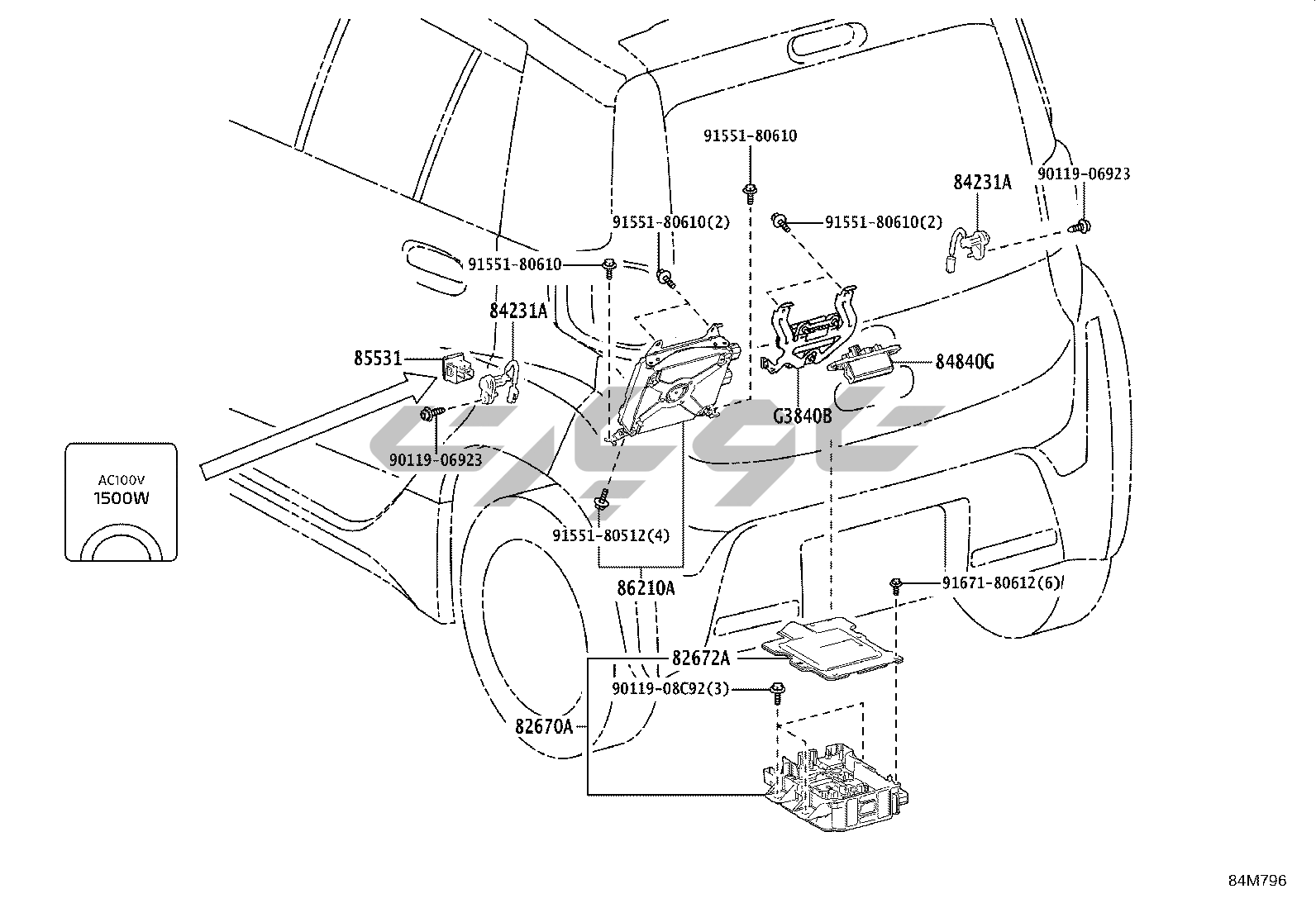 91551-80610
84231A
90119-06923
91551-80610(2)
91551-80610(2)
91551-80610
84231A
85531
84840G
G3840B
90119-06923
AC100V
1500W
91551-80512(4)
86210A
91671-80612(6)
82672A
90119-08C92(3)
82670A
84M796