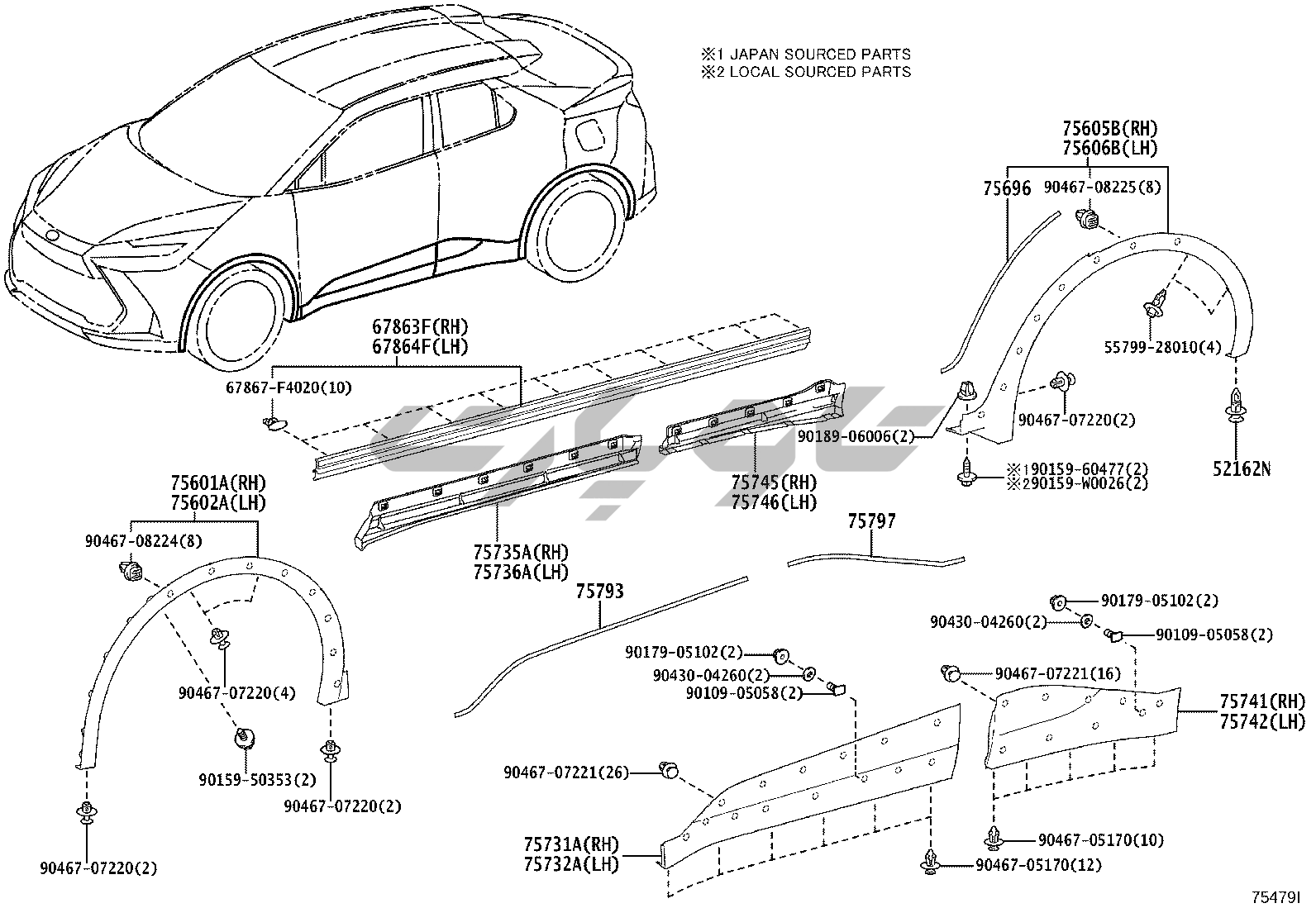 ※1 JAPAN SOURCED PARTS
※2 LOCAL SOURCED PARTS

75605B(RH)
75606B(LH)
75696
90467-08225(8)
55799-28010(4)
90467-07220(2)
90189-06006(2)
※190159-60477(2)
※290159-W0026(2)
52162N

67863F(RH)
67864F(LH)
67867-F4020(10)
75745(RH)
75746(LH)
75735A(RH)
75736A(LH)

75601A(RH)
75602A(LH)
90467-08224(8)
90467-07220(4)
90159-50353(2)
90467-07220(2)
90467-07220(2)

75797
75793
90179-05102(2)
90430-04260(2)
90109-05058(2)
90179-05102(2)
90430-04260(2)
90109-05058(2)
90467-07221(16)
75741(RH)
75742(LH)
90467-07221(26)
75731A(RH)
75732A(LH)
90467-05170(10)
90467-05170(12)

75479I