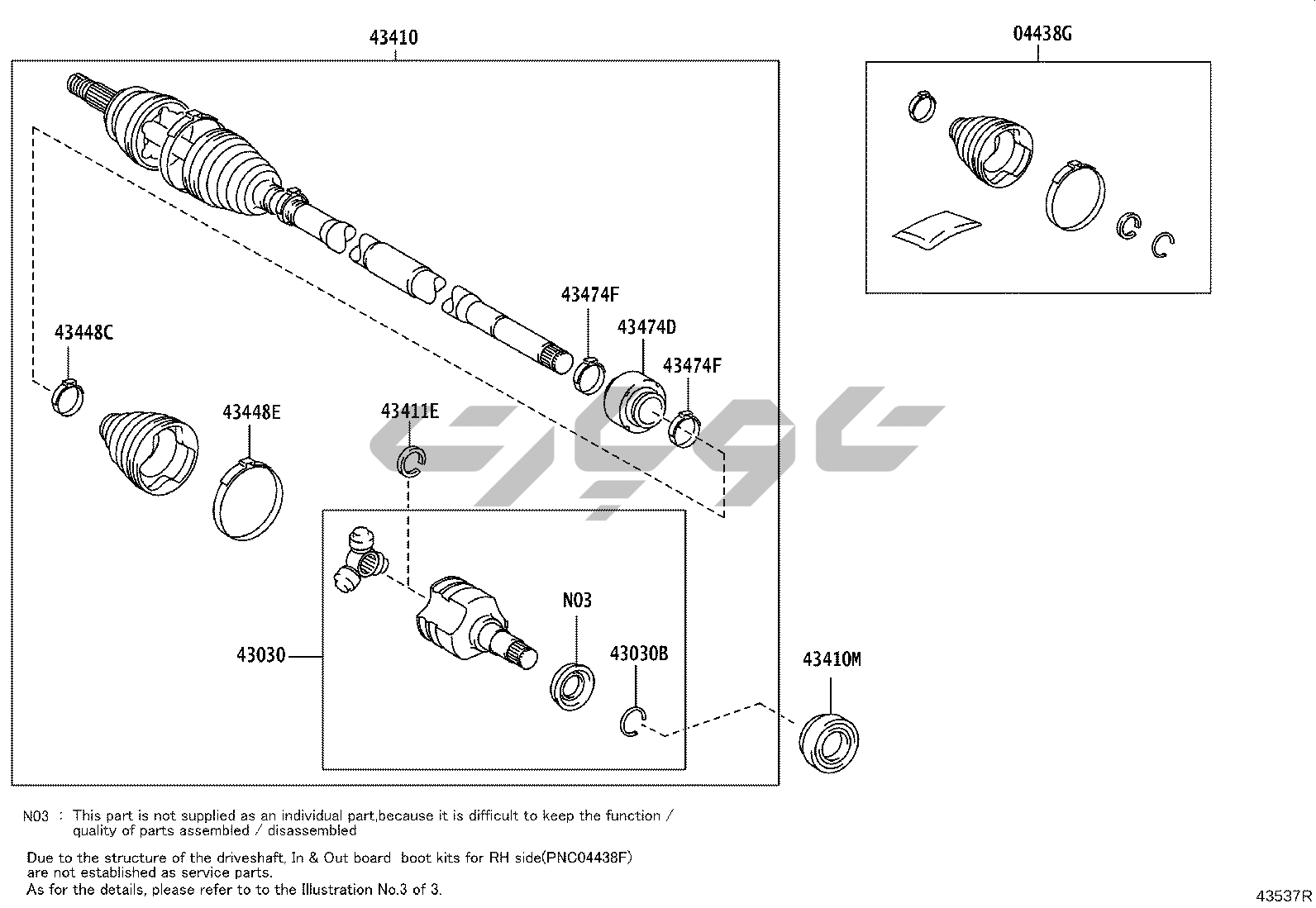 43410

04438G

43474F

43474D

43474F

43448C

43448E

43411E

N03

43030

43030B

43410M

N03 : This part is not supplied as an individual part,because it is difficult to keep the function / quality of parts assembled / disassembled

Due to the structure of the driveshaft, In & Out board boot kits for RH side(PNC04438F) are not established as service parts.
As for the details, please refer to to the Illustration No.3 of 3.

43537R