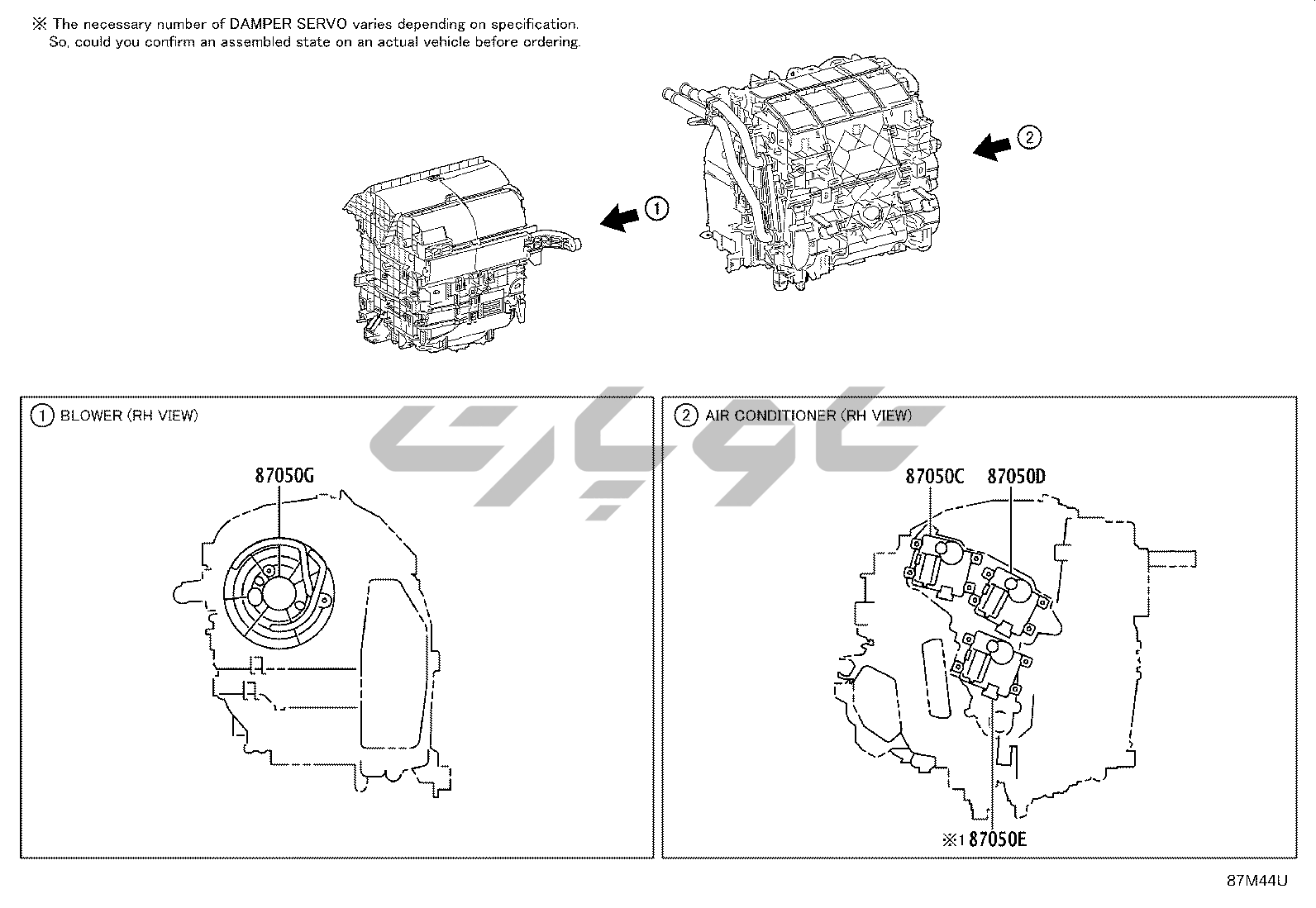 ※ The necessary number of DAMPER SERVO varies depending on specification.
So, could you confirm an assembled state on an actual vehicle before ordering.

②

①

① BLOWER (RH VIEW)

87050G

② AIR CONDITIONER (RH VIEW)

87050C 87050D

※1 87050E

87M44U