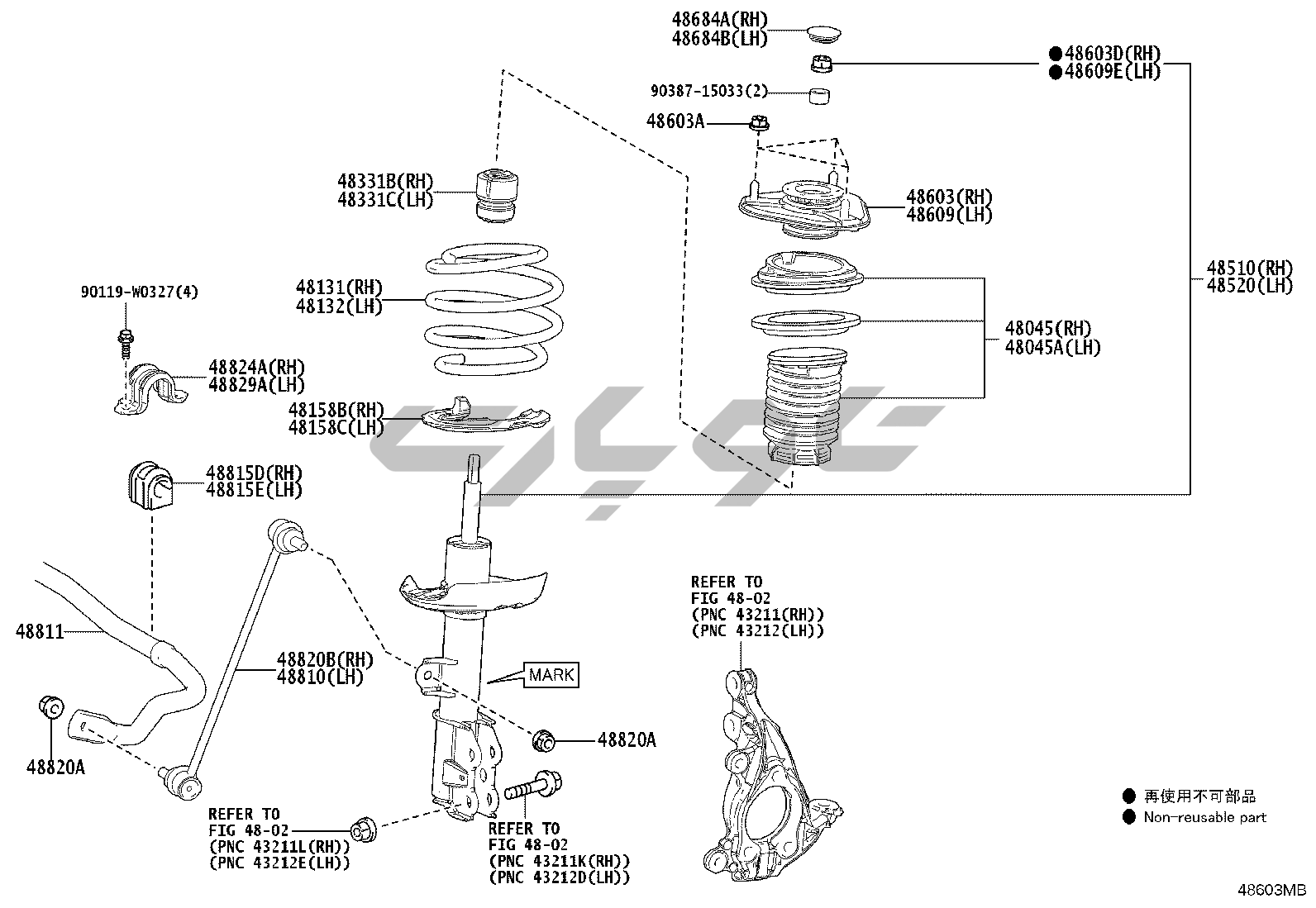 48684A(RH)
48684B(LH)

●48603D(RH)
●48609E(LH)

90387-15033(2)

48603A

48331B(RH)
48331C(LH)

48603(RH)
48609(LH)

48510(RH)
48520(LH)

90119-W0327(4)

48131(RH)
48132(LH)

48045(RH)
48045A(LH)

48824A(RH)
48829A(LH)

48158B(RH)
48158C(LH)

48815D(RH)
48815E(LH)

REFER TO
FIG 48-02
(PNC 43211(RH))
(PNC 43212(LH))

48811

48820B(RH)
48810(LH)

MARK

48820A

48820A

REFER TO
FIG 48-02
(PNC 43211L(RH))
(PNC 43212E(LH))

REFER TO
FIG 48-02
(PNC 43211K(RH))
(PNC 43212D(LH))

● 再使用不可部品
● Non-reusable part

48603MB