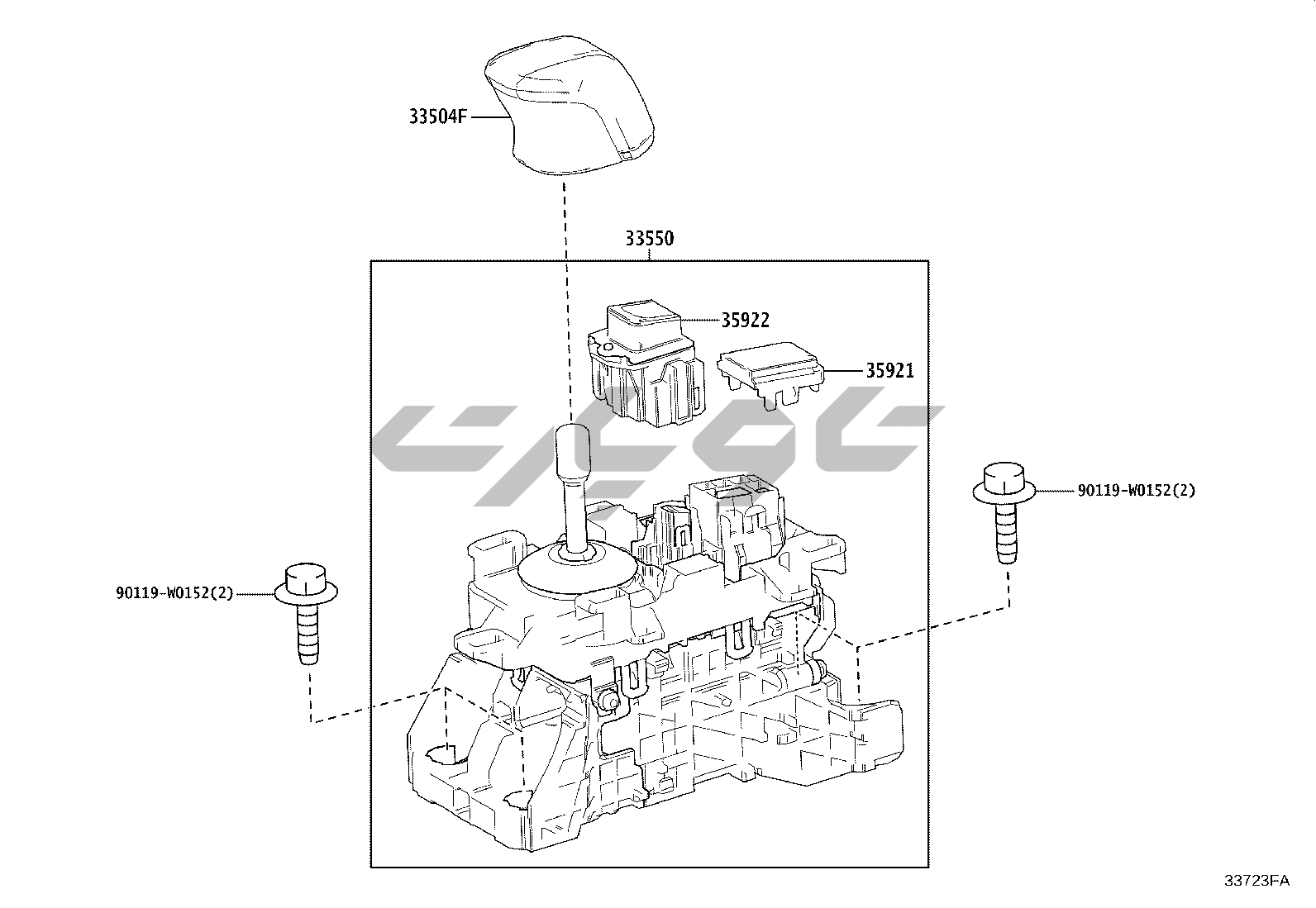 33504F

33550

35922

35921

90119-W0152(2)

90119-W0152(2)

33723FA