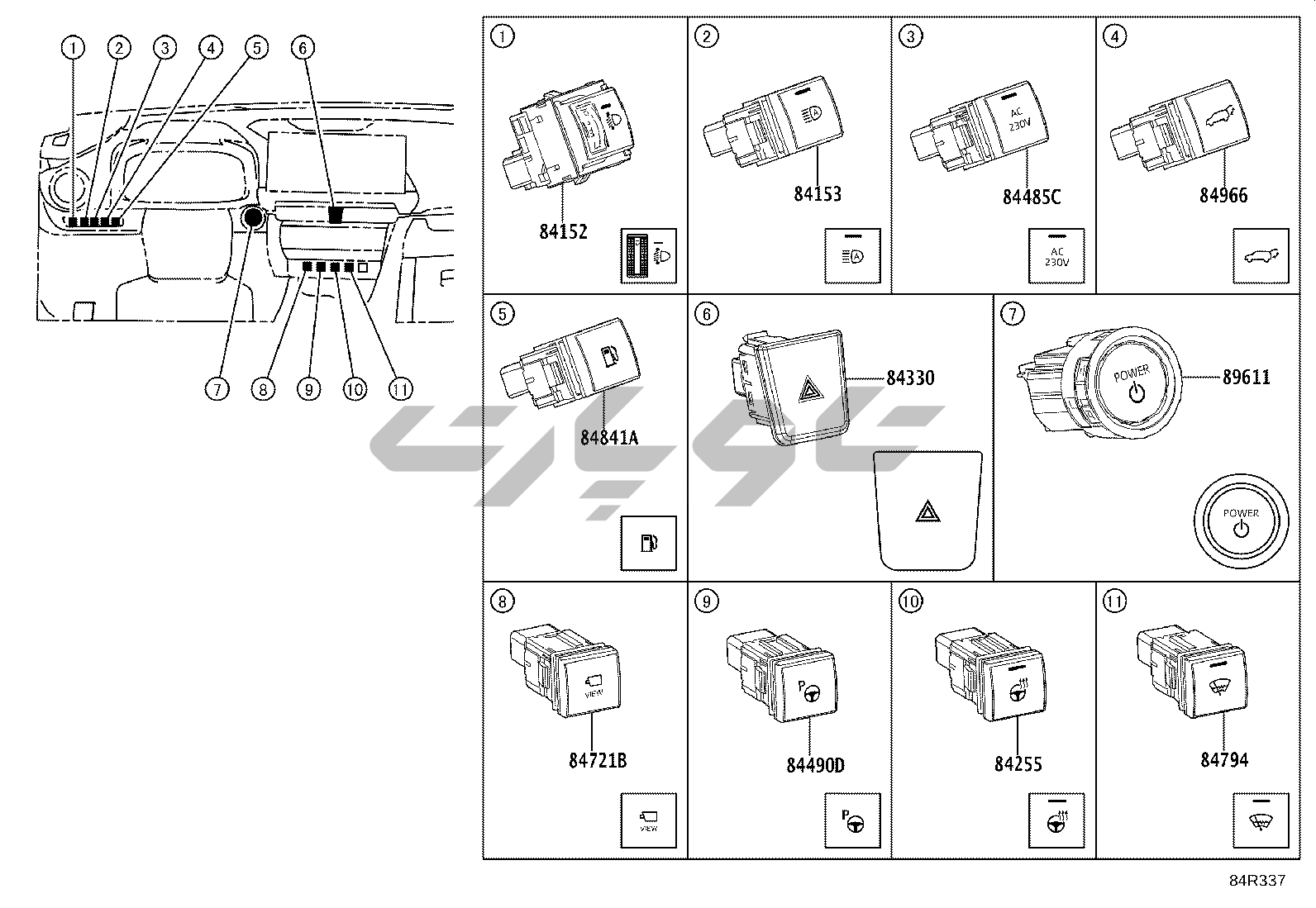 ①
②
③
④
⑤
⑥
⑦
⑧
⑨
⑩
⑪

①
84152

②
84153

③
AC 230V
84485C
AC 230V

④
84966

⑤
84841A

⑥
84330

⑦
POWER
89611
POWER

⑧
VIEW
84721B
VIEW

⑨
P
84490D
P

⑩
84255

⑪
84794

84R337