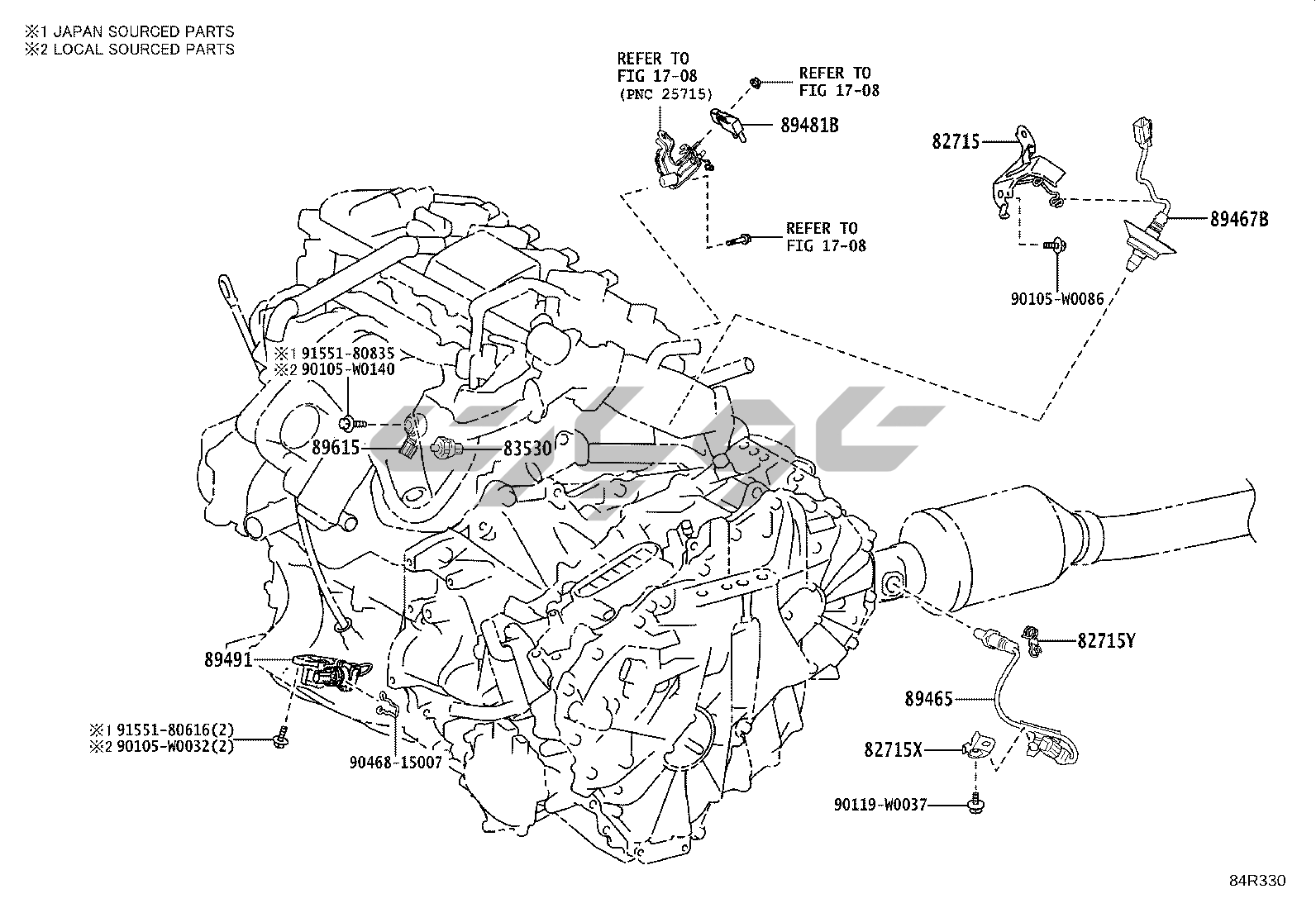 ※1 JAPAN SOURCED PARTS
※2 LOCAL SOURCED PARTS

REFER TO
FIG 17-08
(PNC 25715)

REFER TO
FIG 17-08

89481B

REFER TO
FIG 17-08

82715

89467B

90105-W0086

※1 91551-80835
※2 90105-W0140

89615

83530

89491

※1 91551-80616(2)
※2 90105-W0032(2)

90468-15007

82715Y

89465

82715X

90119-W0037

84R330