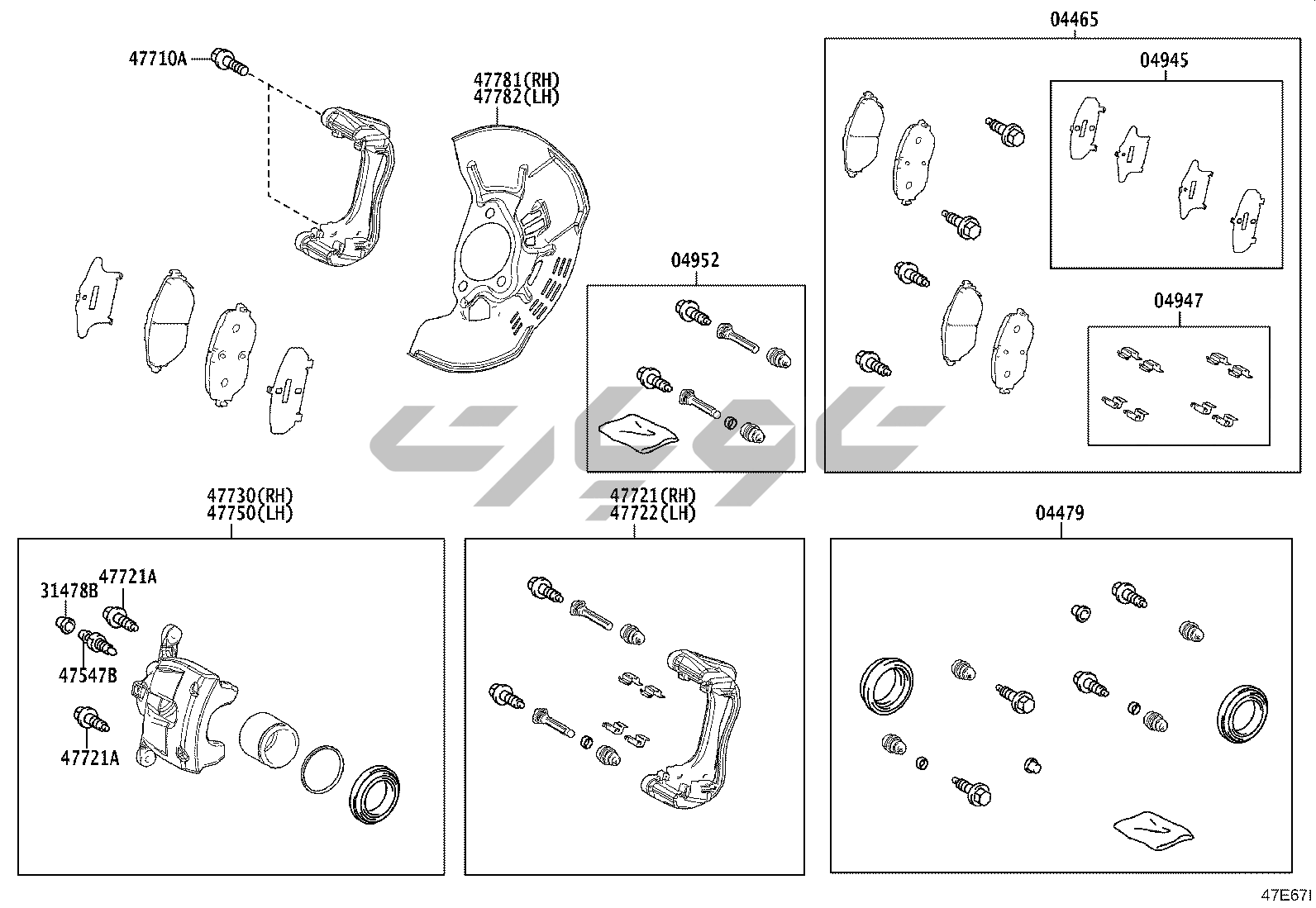 47710A

47781(RH)
47782(LH)

04465

04945

04952

04947

47730(RH)
47750(LH)

47721(RH)
47722(LH)

04479

31478B
47721A

47547B

47721A

47E67I