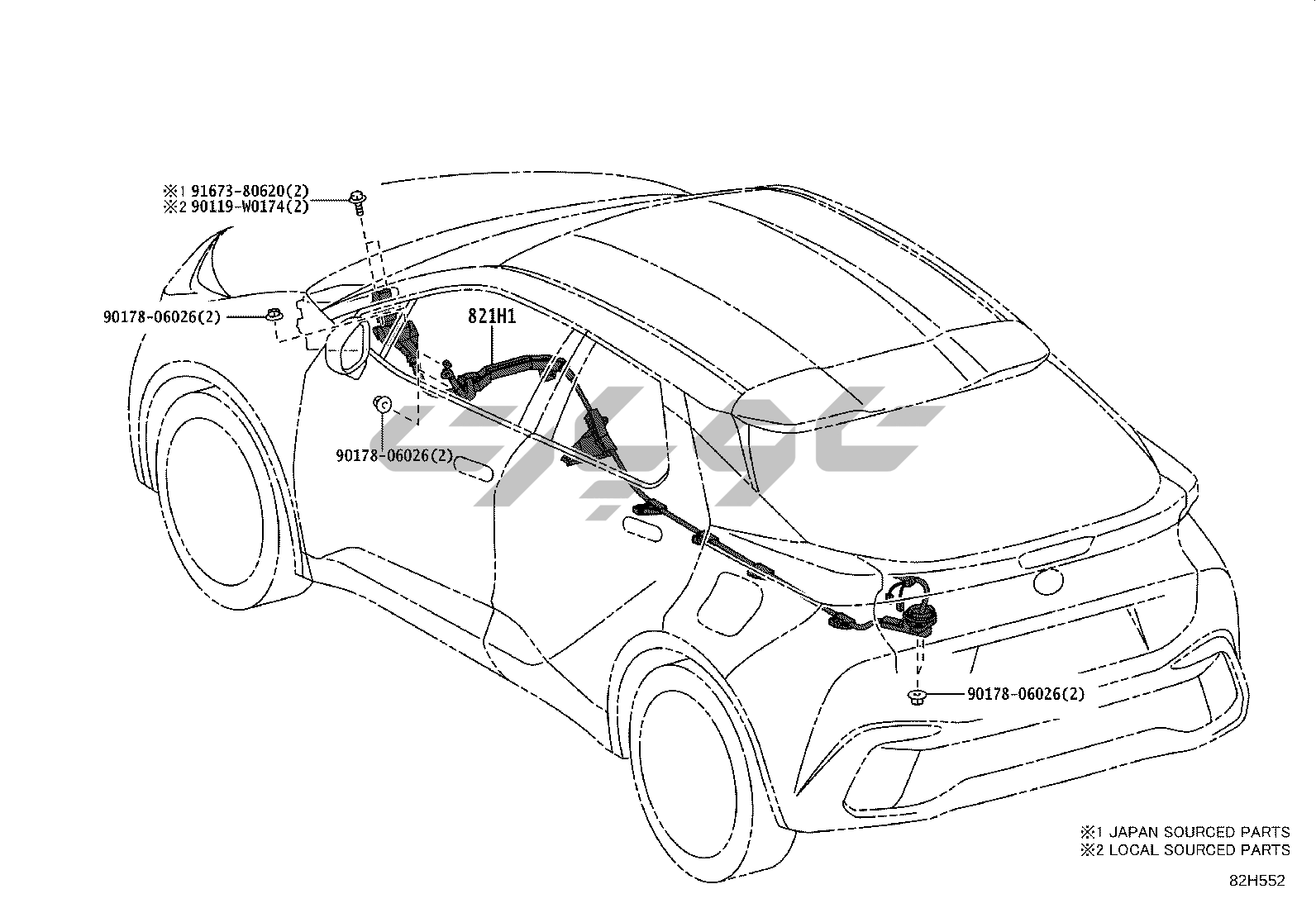 ※1 91673-80620(2)
※2 90119-W0174(2)

90178-06026(2)

821H1

90178-06026(2)

90178-06026(2)

※1 JAPAN SOURCED PARTS
※2 LOCAL SOURCED PARTS

82H552