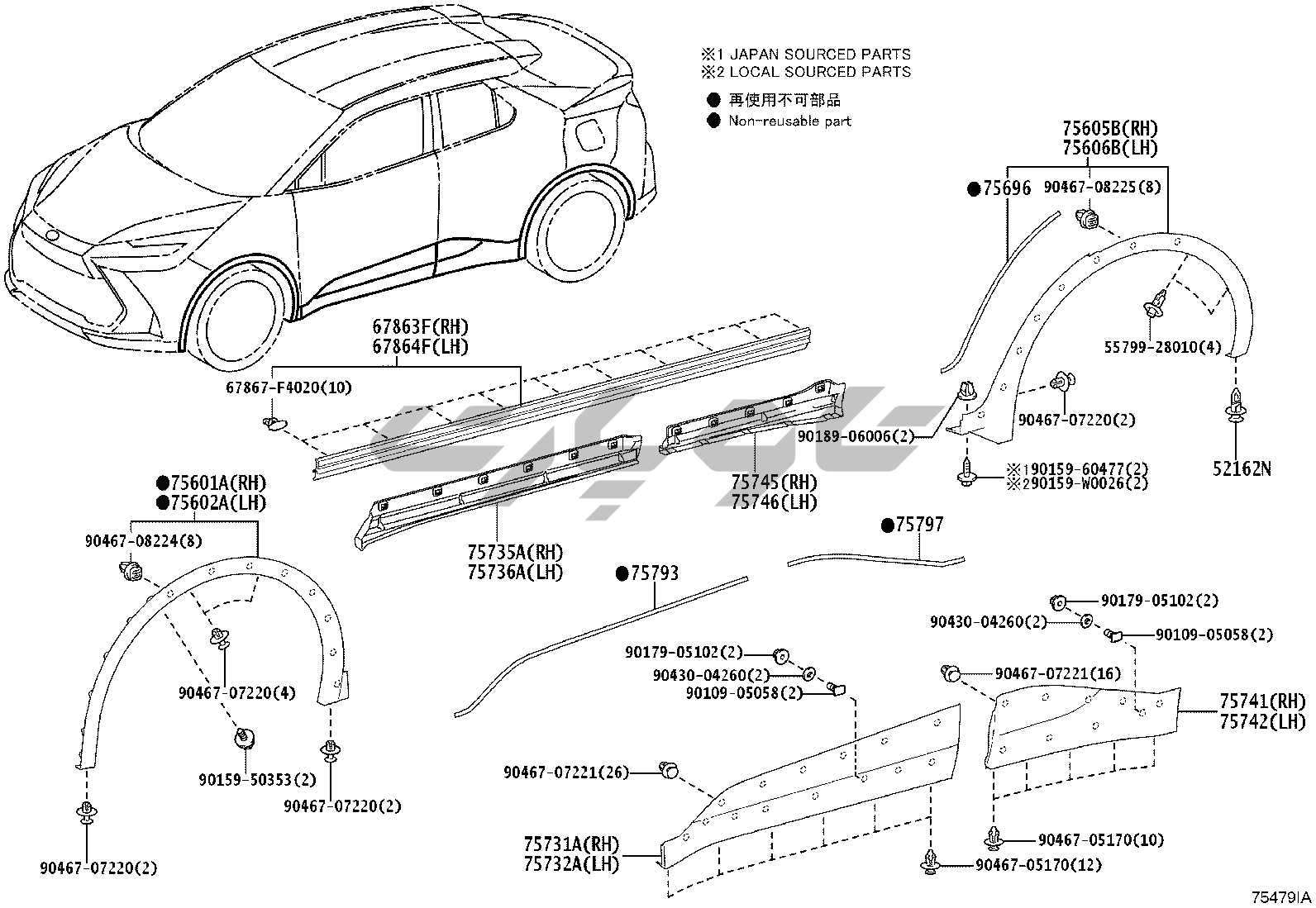 ※1 JAPAN SOURCED PARTS
※2 LOCAL SOURCED PARTS
● 再使用不可部品
● Non-reusable part

75605B(RH)
75606B(LH)
●75696
90467-08225(8)
55799-28010(4)
90467-07220(2)
90189-06006(2)
※190159-60477(2)
※290159-W0026(2)
52162N

67863F(RH)
67864F(LH)
67867-F4020(10)
75745(RH)
75746(LH)
75735A(RH)
75736A(LH)

●75601A(RH)
●75602A(LH)
90467-08224(8)
90467-07220(4)
90159-50353(2)
90467-07220(2)
90467-07220(2)

●75797
●75793
90179-05102(2)
90430-04260(2)
90109-05058(2)
90179-05102(2)
90430-04260(2)
90109-05058(2)
90467-07221(16)
75741(RH)
75742(LH)
90467-07221(26)
75731A(RH)
75732A(LH)
90467-05170(10)
90467-05170(12)

75479IA