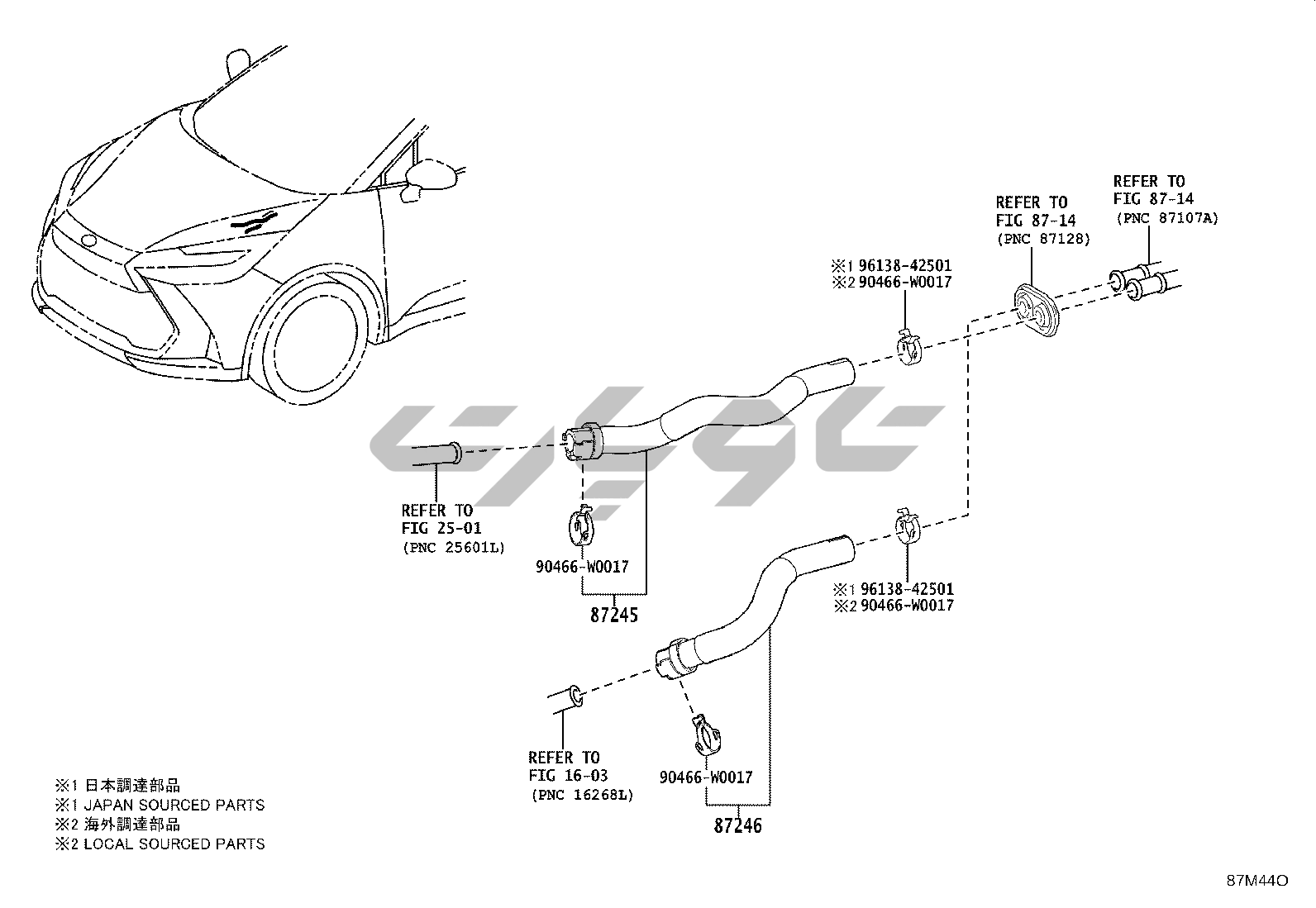 REFER TO
FIG 87-14
(PNC 87107A)

REFER TO
FIG 87-14
(PNC 87128)

※1 96138-42501
※2 90466-W0017

REFER TO
FIG 25-01
(PNC 25601L)

90466-W0017

87245

※1 96138-42501
※2 90466-W0017

REFER TO
FIG 16-03
(PNC 16268L)

90466-W0017

87246

※1 日本調達部品
※1 JAPAN SOURCED PARTS
※2 海外調達部品
※2 LOCAL SOURCED PARTS

87M44O