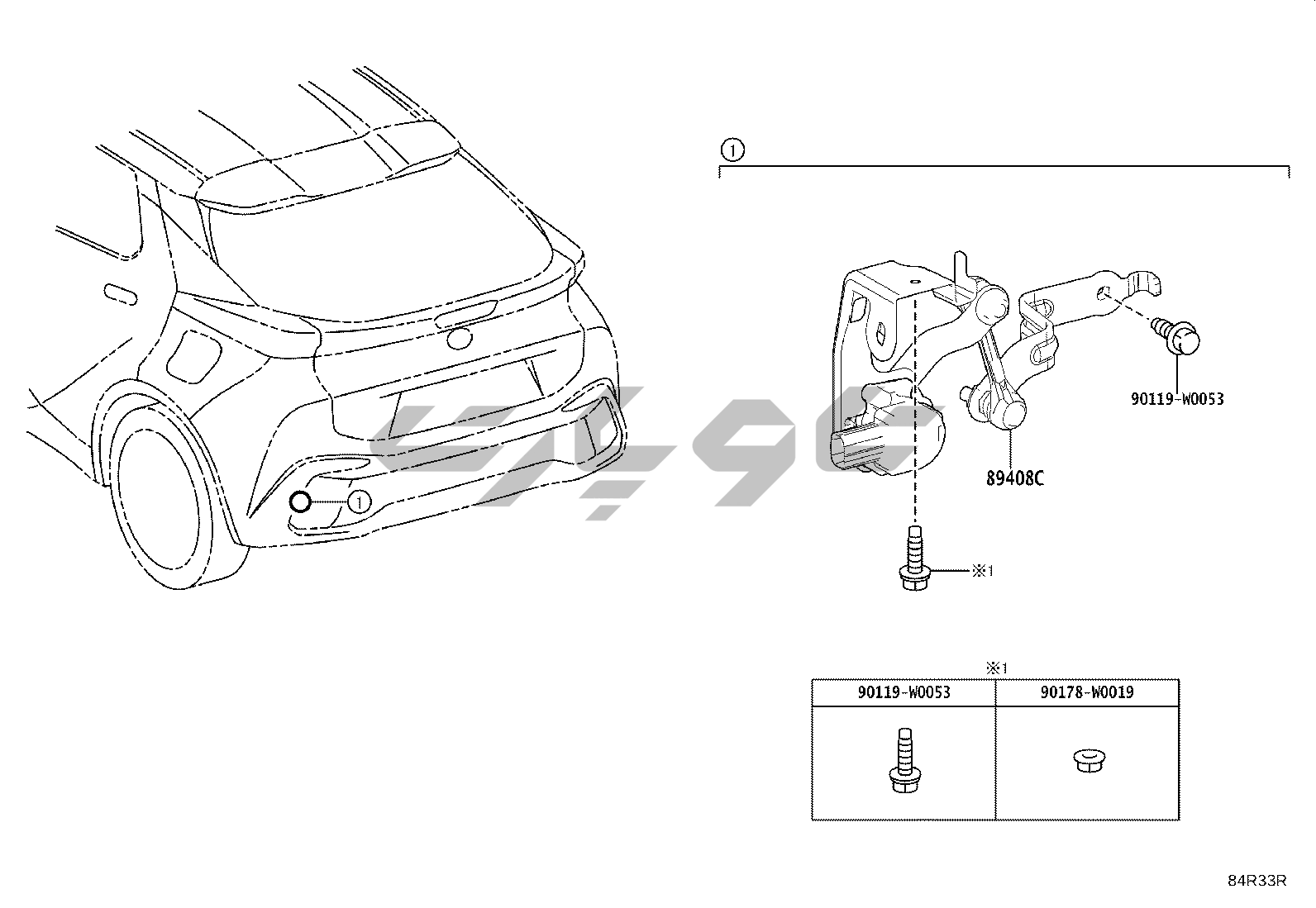 ①

①

90119-W0053

89408C

※1

※1

| 90119-W0053 | 90178-W0019 |
|---|---|
| | |

84R33R