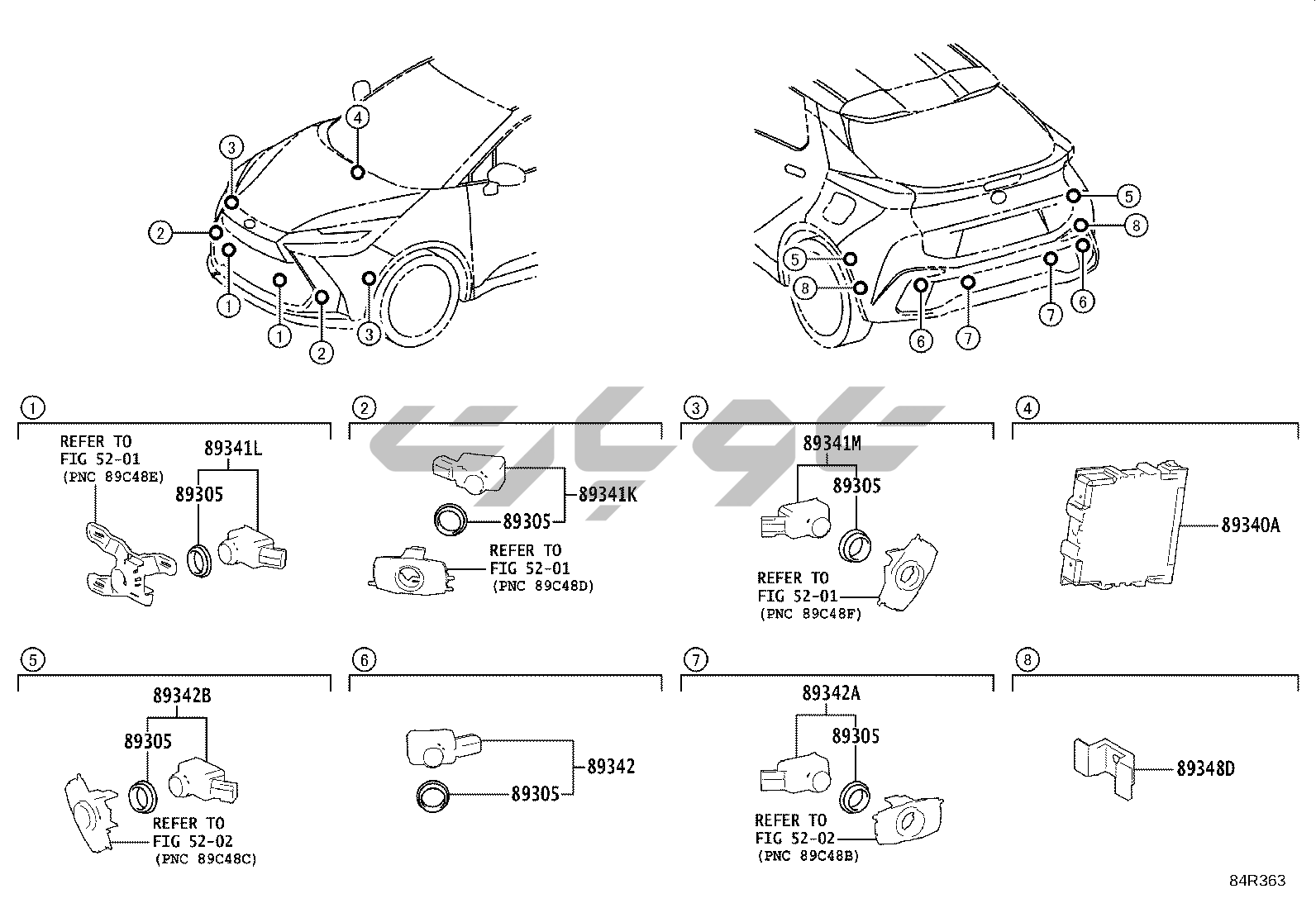 4
3
2
1
1
2
3
5
8
5
8
6
7
7
6

1
REFER TO
FIG 52-01
(PNC 89C48E)
89341L
89305

2
89341K
89305
REFER TO
FIG 52-01
(PNC 89C48D)

3
89341M
89305
REFER TO
FIG 52-01
(PNC 89C48F)

4
89340A

5
89342B
89305
REFER TO
FIG 52-02
(PNC 89C48C)

6
89342
89305

7
89342A
89305
REFER TO
FIG 52-02
(PNC 89C48B)

8
89348D

84R363