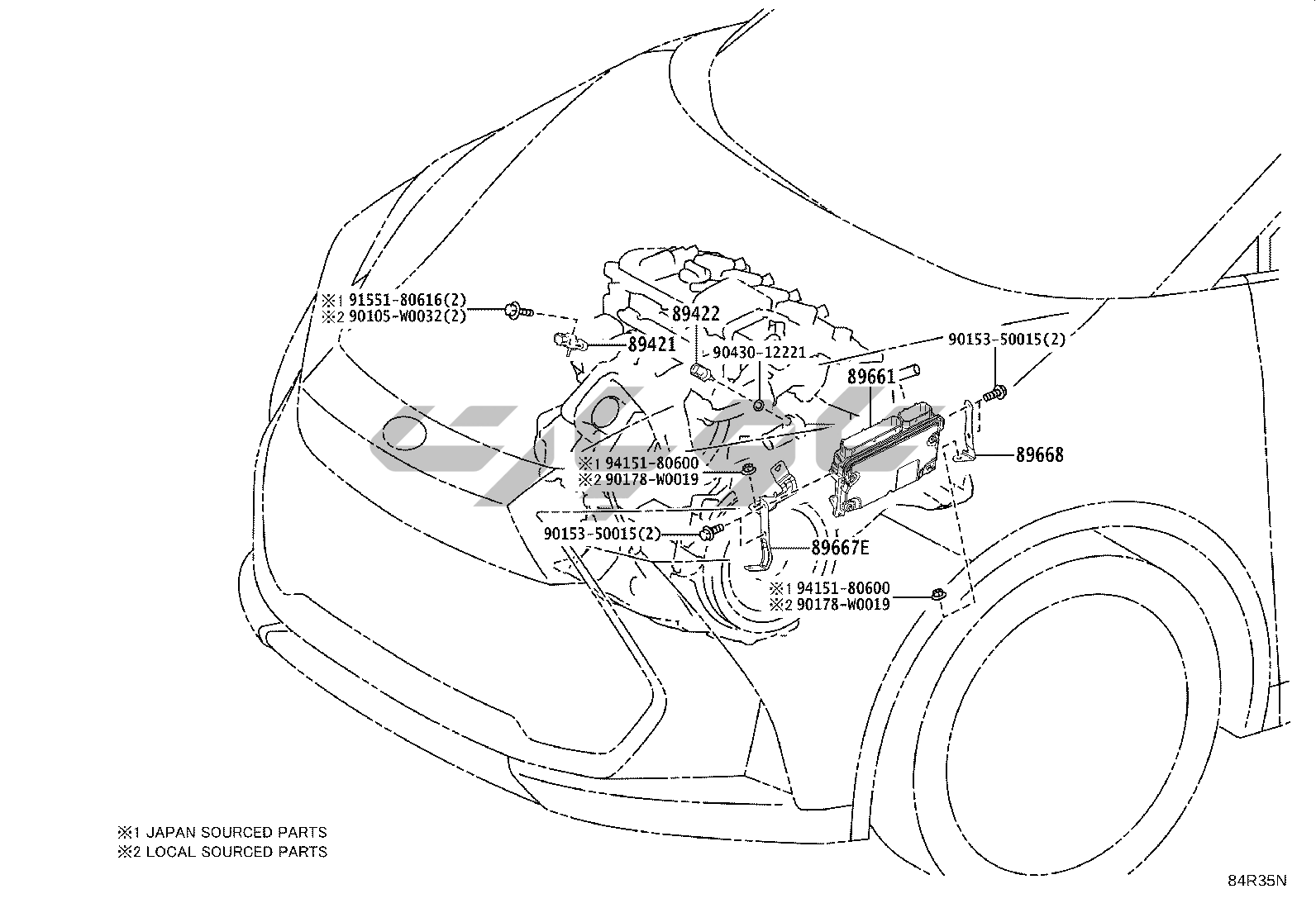 ※1 91551-80616(2)
※2 90105-W0032(2)

89422

89421

90430-12221

90153-50015(2)

89661

89668

※1 94151-80600
※2 90178-W0019

90153-50015(2)

89667E

※1 94151-80600
※2 90178-W0019

※1 JAPAN SOURCED PARTS
※2 LOCAL SOURCED PARTS

84R35N