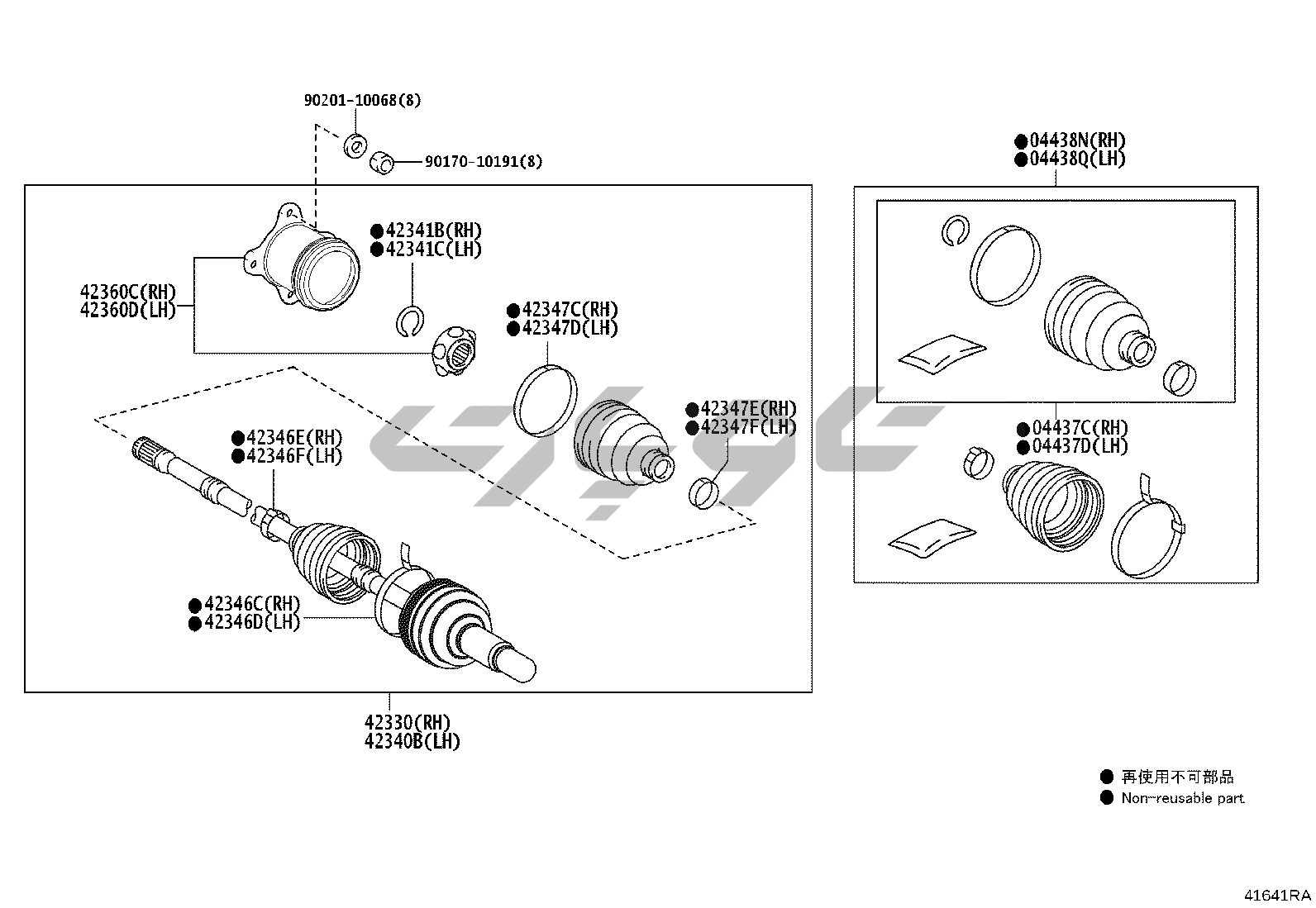 90201-10068(8)

90170-10191(8)

●42341B(RH)
●42341C(LH)

42360C(RH)
42360D(LH)

●42347C(RH)
●42347D(LH)

●42347E(RH)
●42347F(LH)

●42346E(RH)
●42346F(LH)

●42346C(RH)
●42346D(LH)

42330(RH)
42340B(LH)

●04438N(RH)
●04438Q(LH)

●04437C(RH)
●04437D(LH)

● 再使用不可部品
● Non-reusable part

41641RA