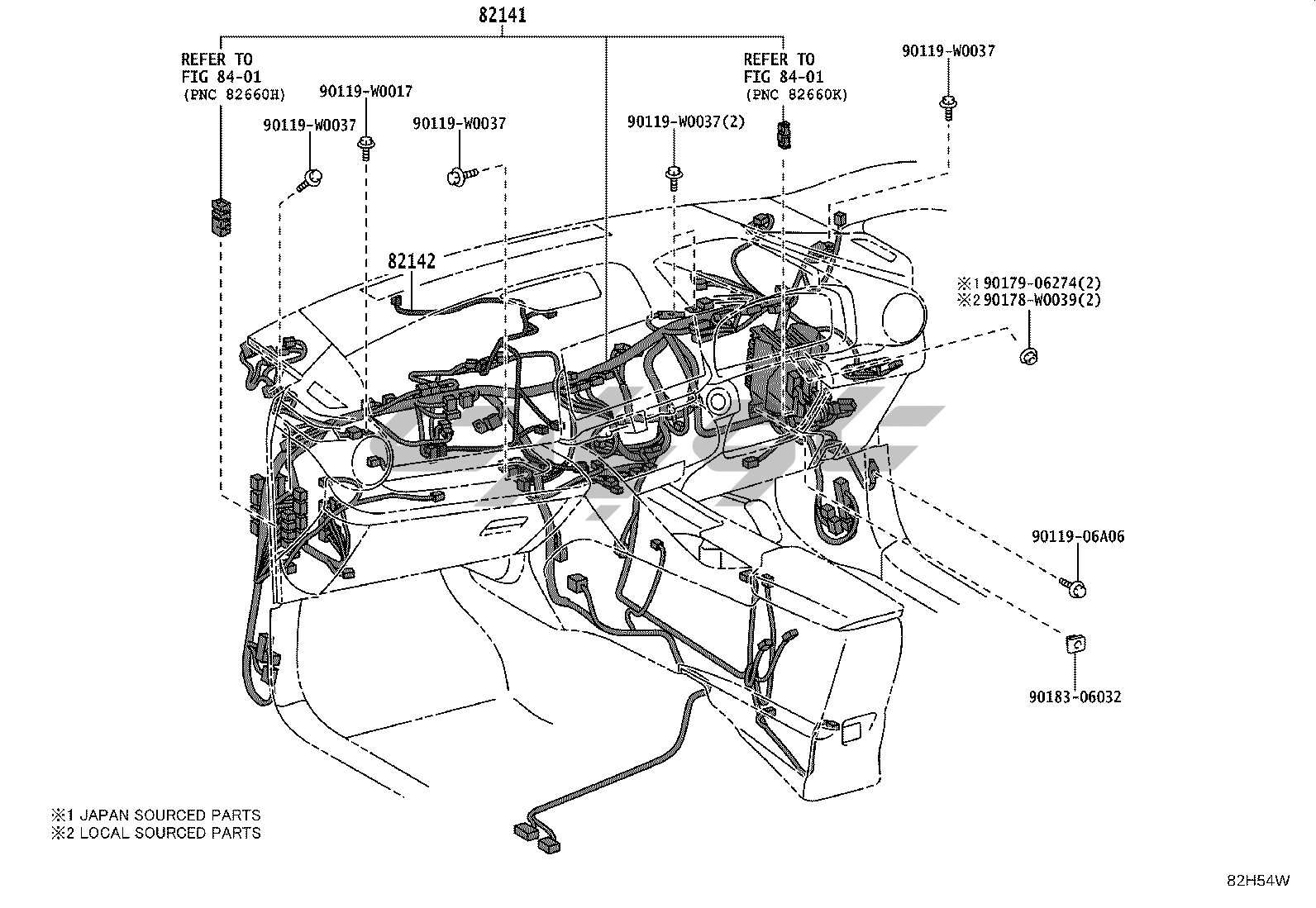 82141

REFER TO
FIG 84-01
(PNC 82660H)

90119-W0017

90119-W0037

90119-W0037

90119-W0037(2)

REFER TO
FIG 84-01
(PNC 82660K)

90119-W0037

82142

※1 90179-06274(2)
※2 90178-W0039(2)

90119-06A06

90183-06032

※1 JAPAN SOURCED PARTS
※2 LOCAL SOURCED PARTS

82H54W