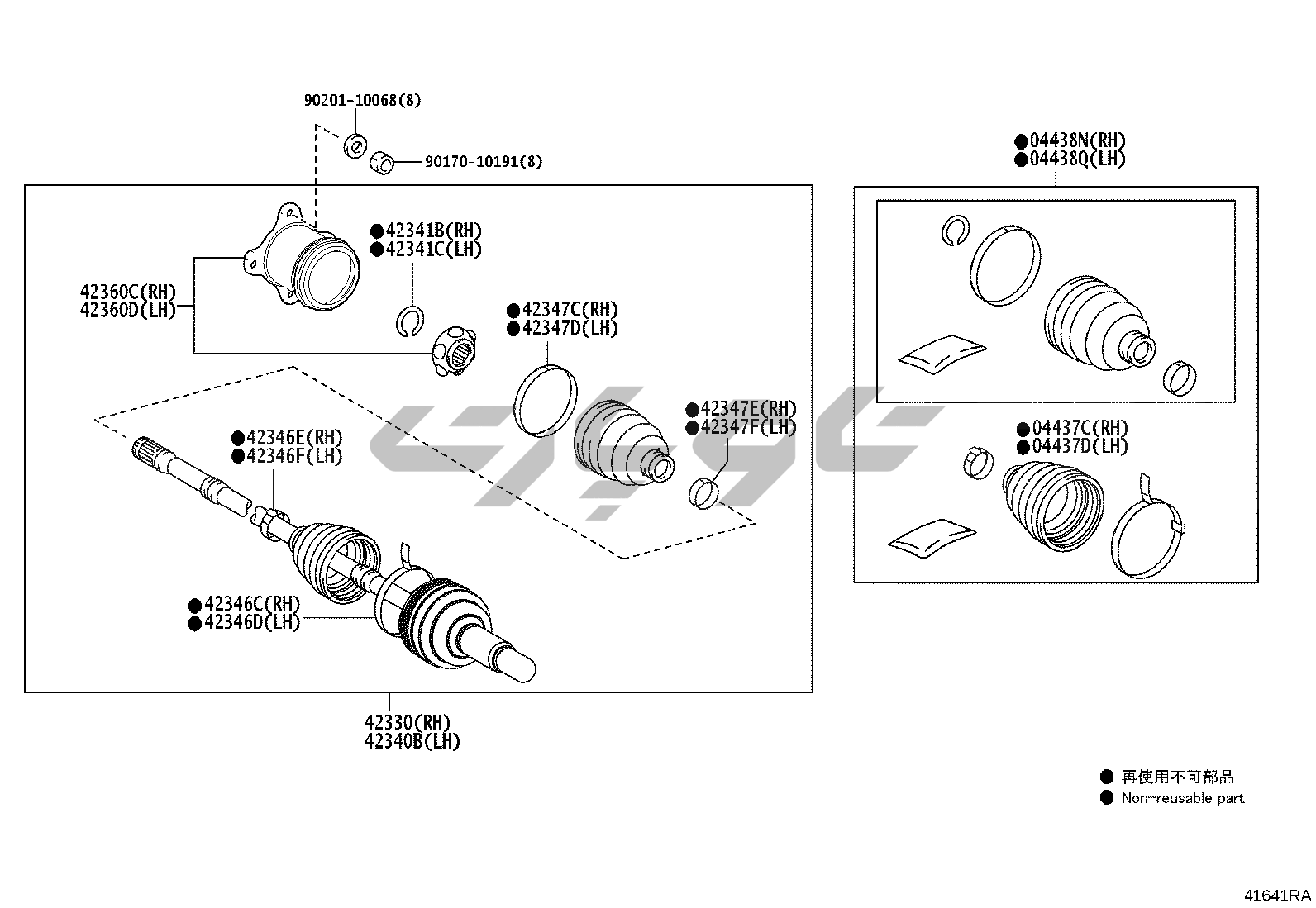 90201-10068(8)

90170-10191(8)

●42341B(RH)
●42341C(LH)

42360C(RH)
42360D(LH)

●42347C(RH)
●42347D(LH)

●42347E(RH)
●42347F(LH)

●42346E(RH)
●42346F(LH)

●42346C(RH)
●42346D(LH)

42330(RH)
42340B(LH)

●04438N(RH)
●04438Q(LH)

●04437C(RH)
●04437D(LH)

● 再使用不可部品
● Non-reusable part

41641RA