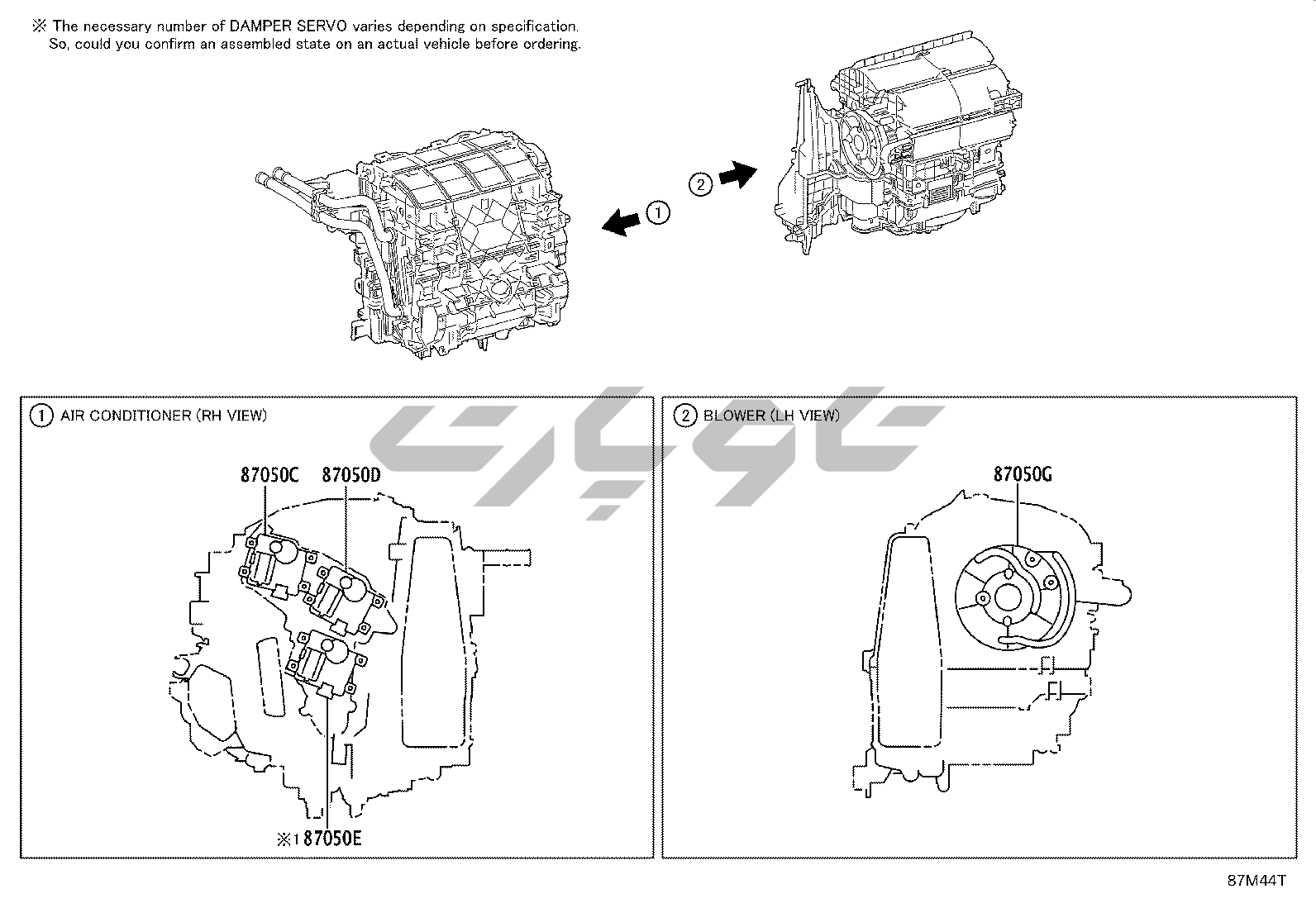 ※ The necessary number of DAMPER SERVO varies depending on specification.
So, could you confirm an assembled state on an actual vehicle before ordering.

2
1

1 AIR CONDITIONER (RH VIEW)

87050C 87050D

※1 87050E

2 BLOWER (LH VIEW)

87050G

87M44T