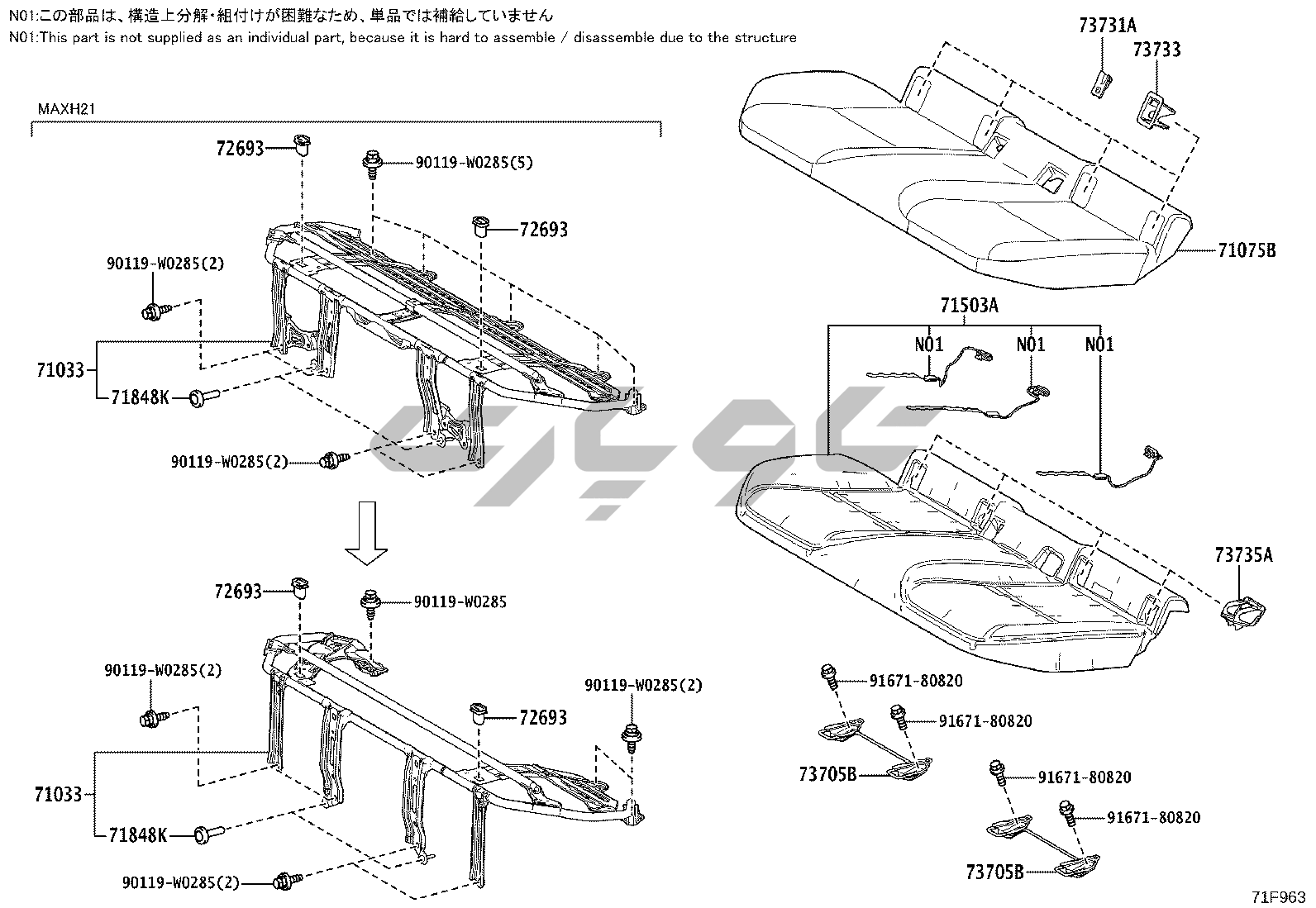 N01:この部品は、構造上分解・組付けが困難なため、単品では補給していません
N01:This part is not supplied as an individual part, because it is hard to assemble / disassemble due to the structure

MAXH21

72693
90119-W0285(5)
72693
90119-W0285(2)
71033
71848K
90119-W0285(2)

72693
90119-W0285
90119-W0285(2)
72693
90119-W0285(2)
71033
71848K
90119-W0285(2)

73731A
73733
71075B
71503A
N01
N01
N01
73735A
91671-80820
91671-80820
73705B
91671-80820
91671-80820
73705B

71F963