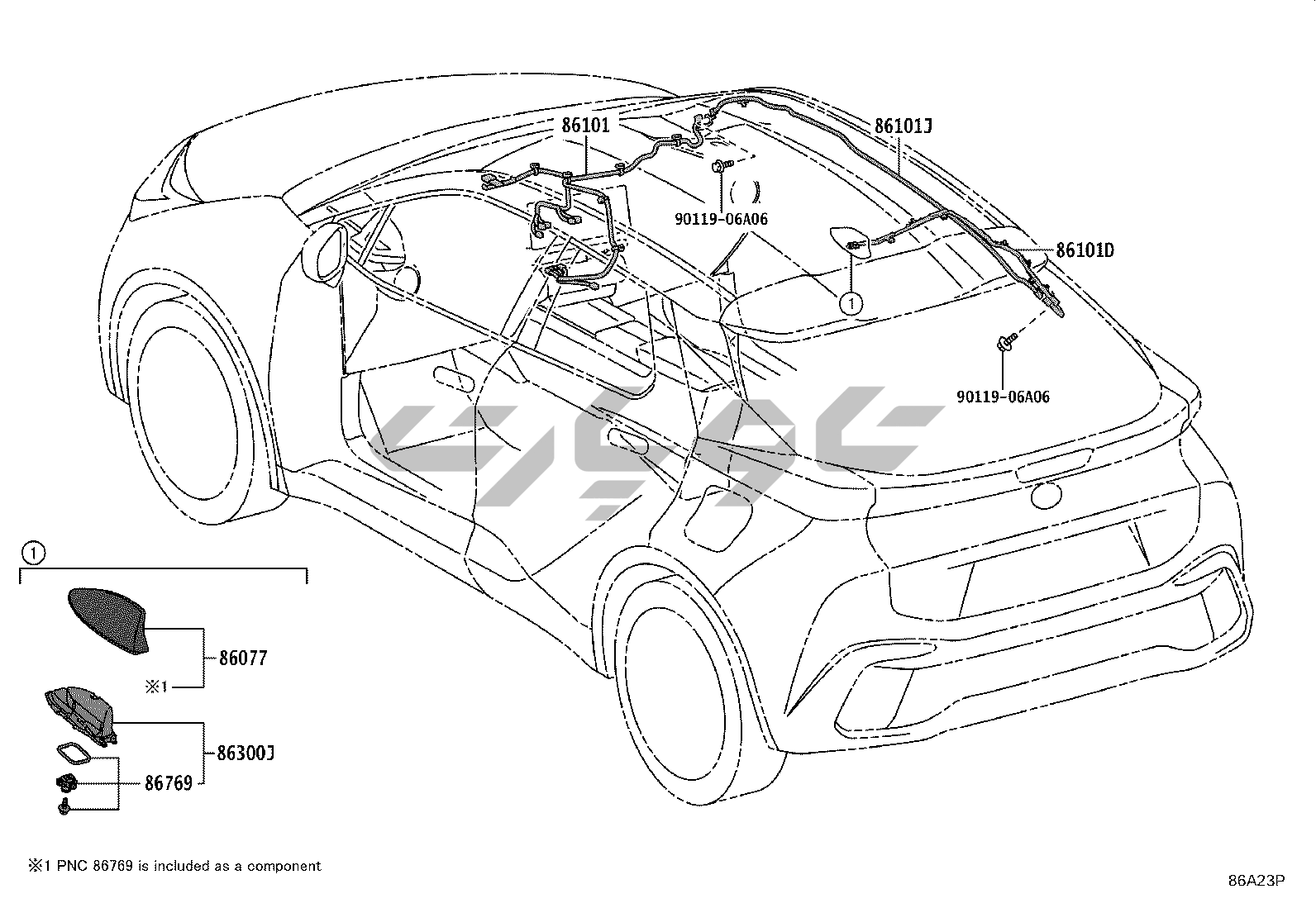 86101
86101J
90119-06A06
86101D
1
90119-06A06
1
86077
※1
86300J
86769
※1 PNC 86769 is included as a component
86A23P