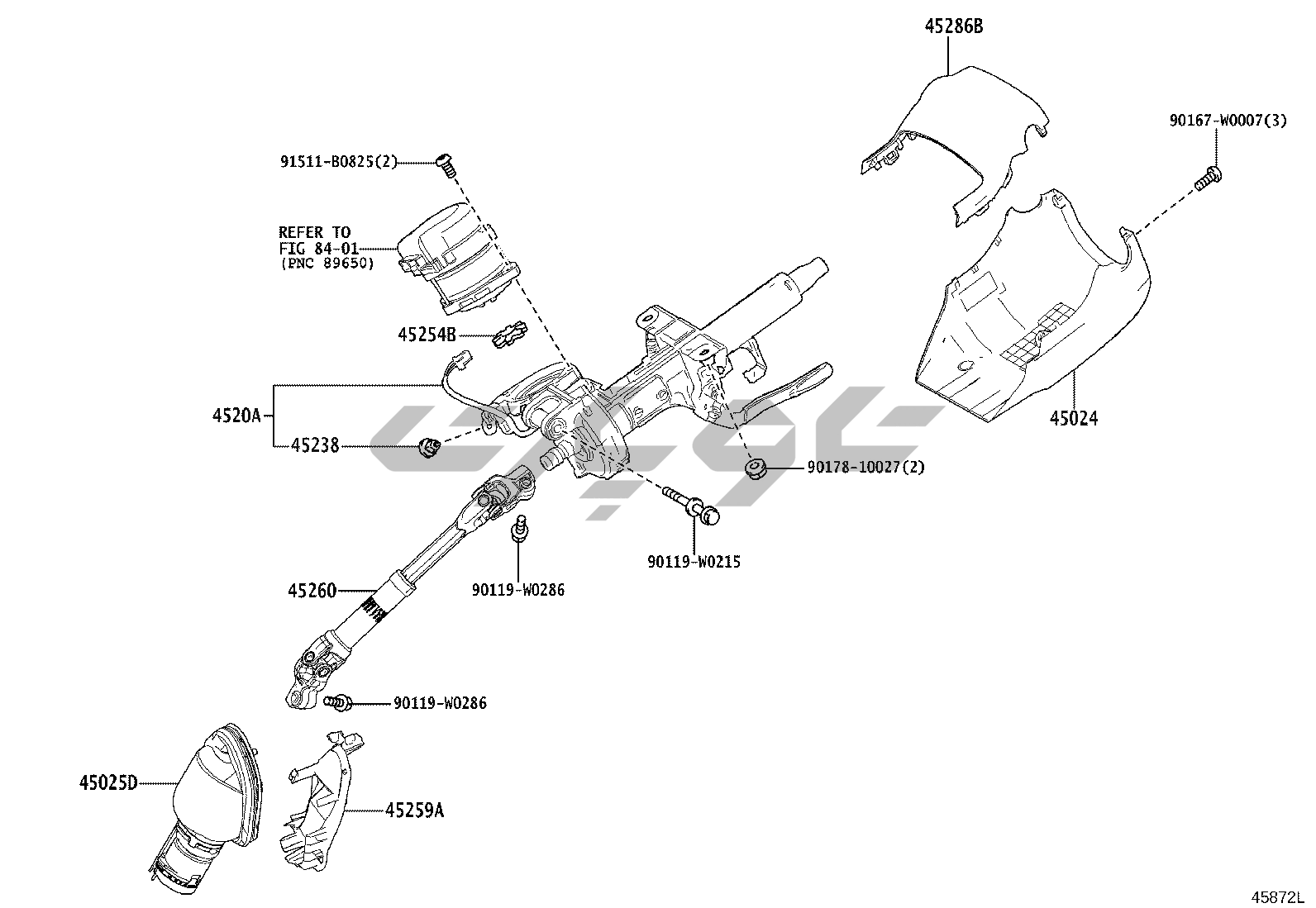 45286B

90167-W0007(3)

91511-B0825(2)

REFER TO
FIG 84-01
(PNC 89650)

45254B

4520A

45238

45024

90178-10027(2)

90119-W0215

90119-W0286

45260

90119-W0286

45025D

45259A

45872L