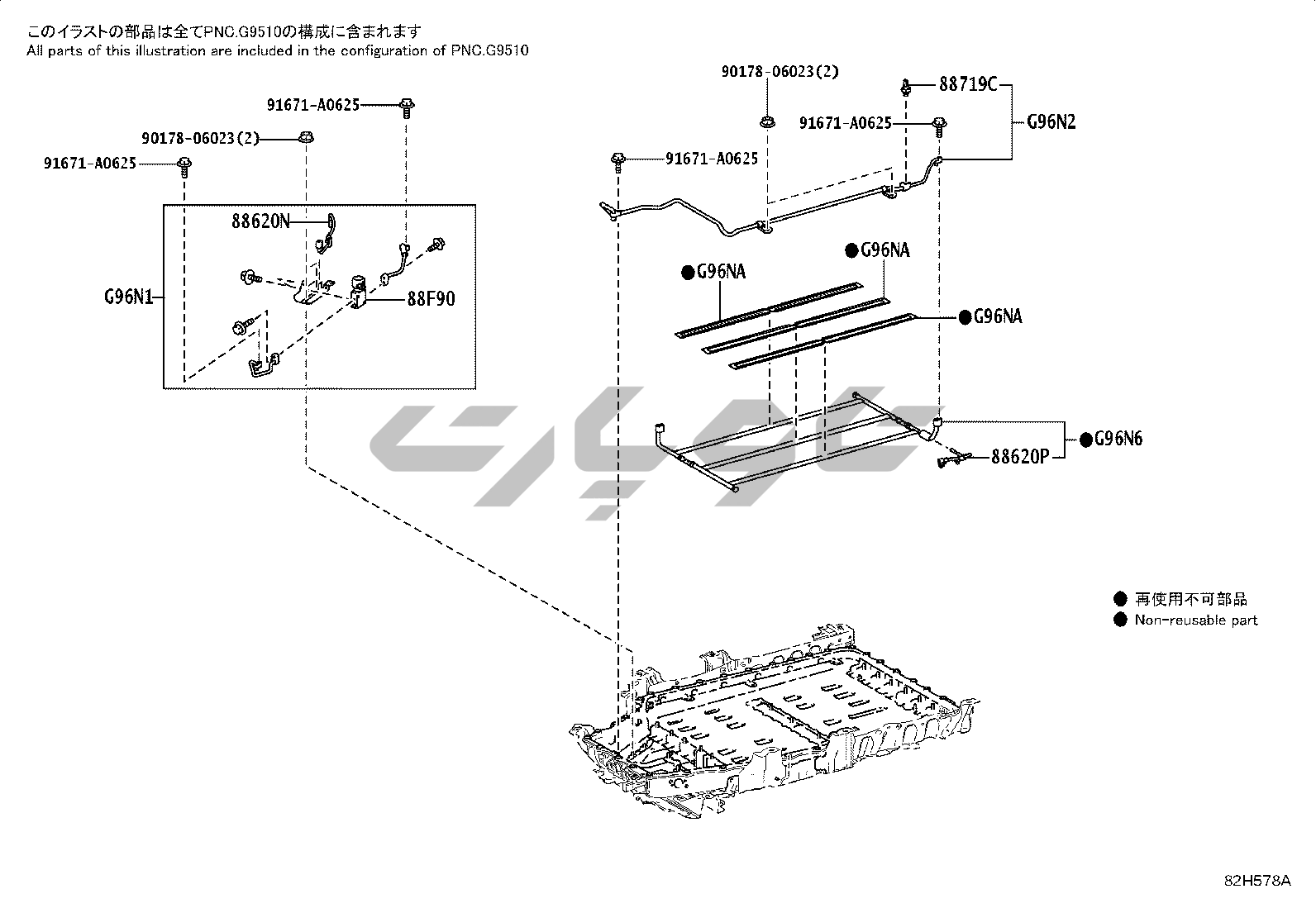 このイラストの部品は全てPNC.G9510の構成に含まれます
All parts of this illustration are included in the configuration of PNC.G9510

91671-A0625
90178-06023(2)
91671-A0625
88620N
G96N1
88F90

90178-06023(2)
88719C
91671-A0625
G96N2
91671-A0625
●G96NA
●G96NA
●G96NA
●G96N6
88620P

● 再使用不可部品
● Non-reusable part

82H578A