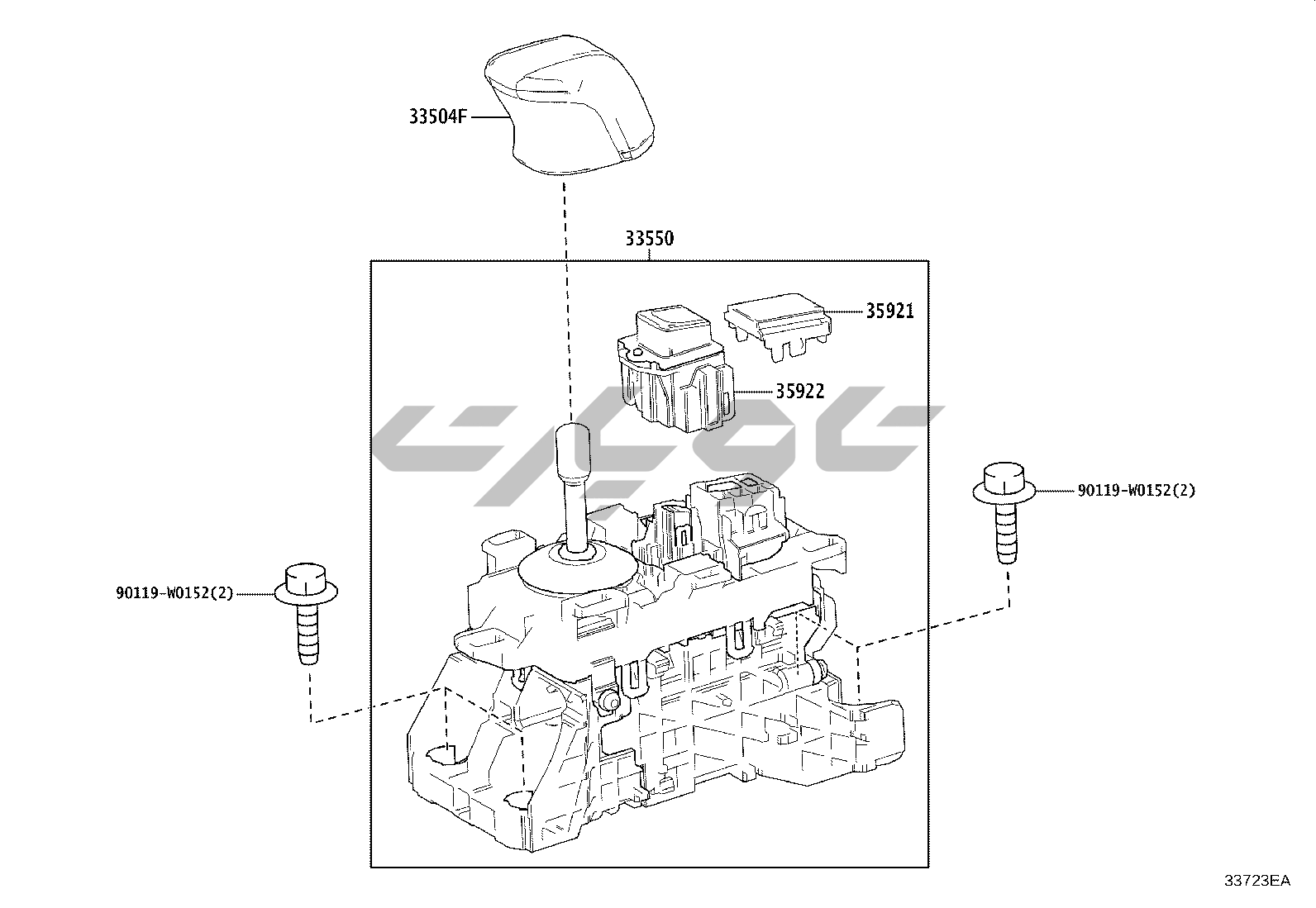 33504F

33550

35921

35922

90119-W0152(2)

90119-W0152(2)

33723EA