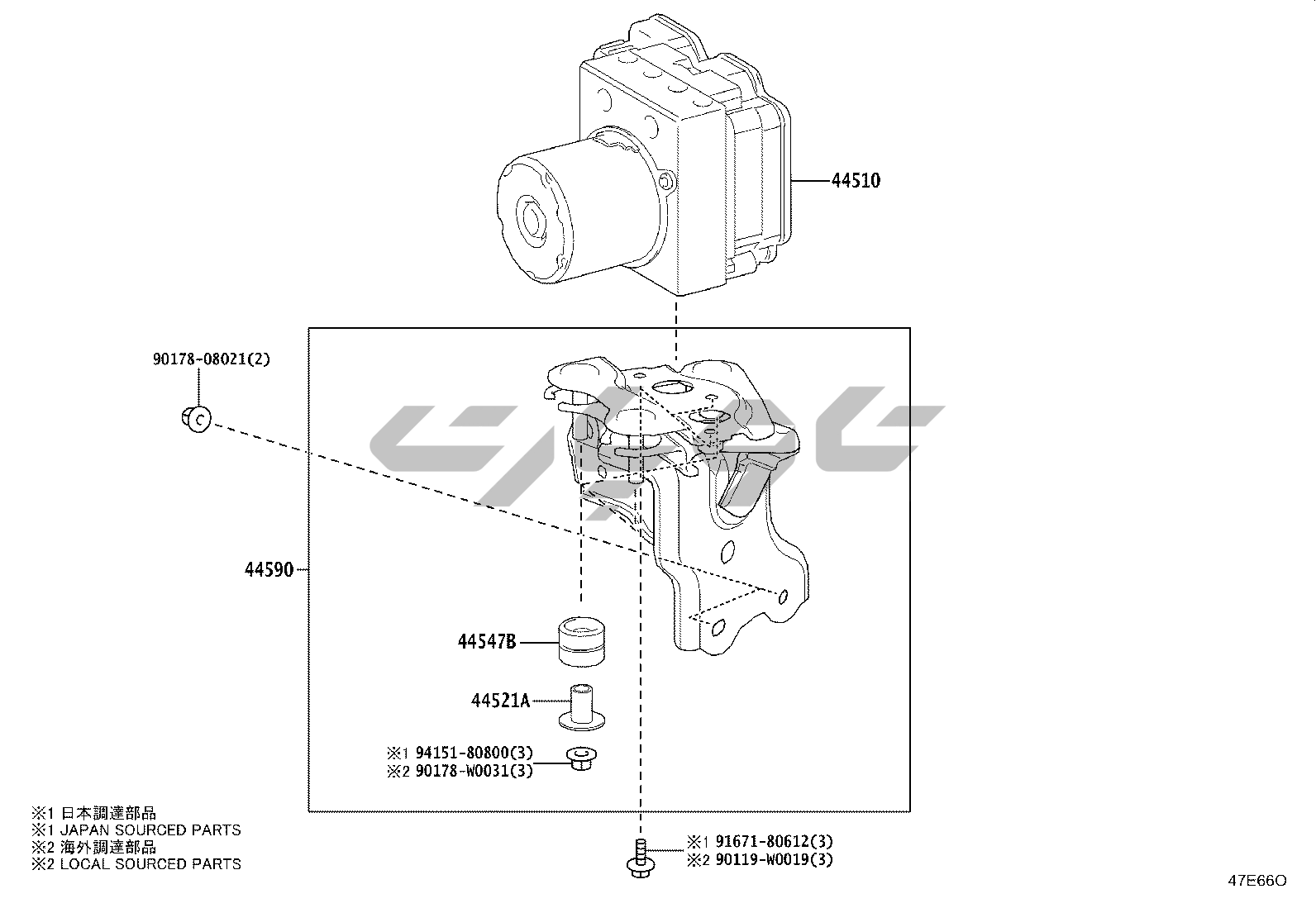 44510

90178-08021(2)

44590

44547B

44521A

※1 94151-80800(3)
※2 90178-W0031(3)

※1 日本調達部品
※1 JAPAN SOURCED PARTS
※2 海外調達部品
※2 LOCAL SOURCED PARTS

※1 91671-80612(3)
※2 90119-W0019(3)

47E66O