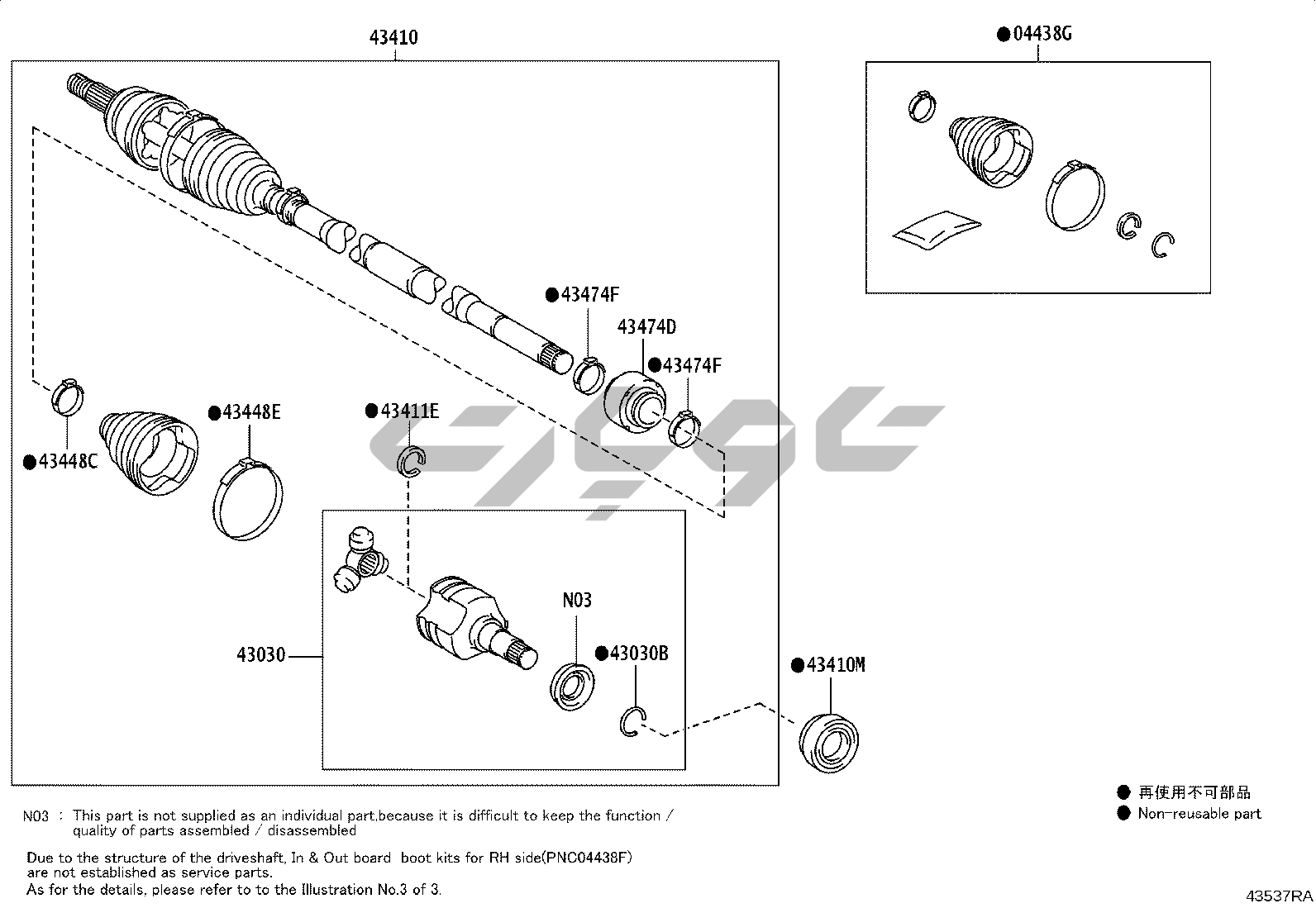 43410

●04438G

●43474F

43474D

●43474F

●43448E

●43411E

●43448C

N03

43030

●43030B

●43410M

● 再使用不可部品
● Non-reusable part

N03 : This part is not supplied as an individual part,because it is difficult to keep the function / quality of parts assembled / disassembled

Due to the structure of the driveshaft, In & Out board boot kits for RH side(PNC04438F) are not established as service parts.
As for the details, please refer to to the Illustration No.3 of 3.

43537RA