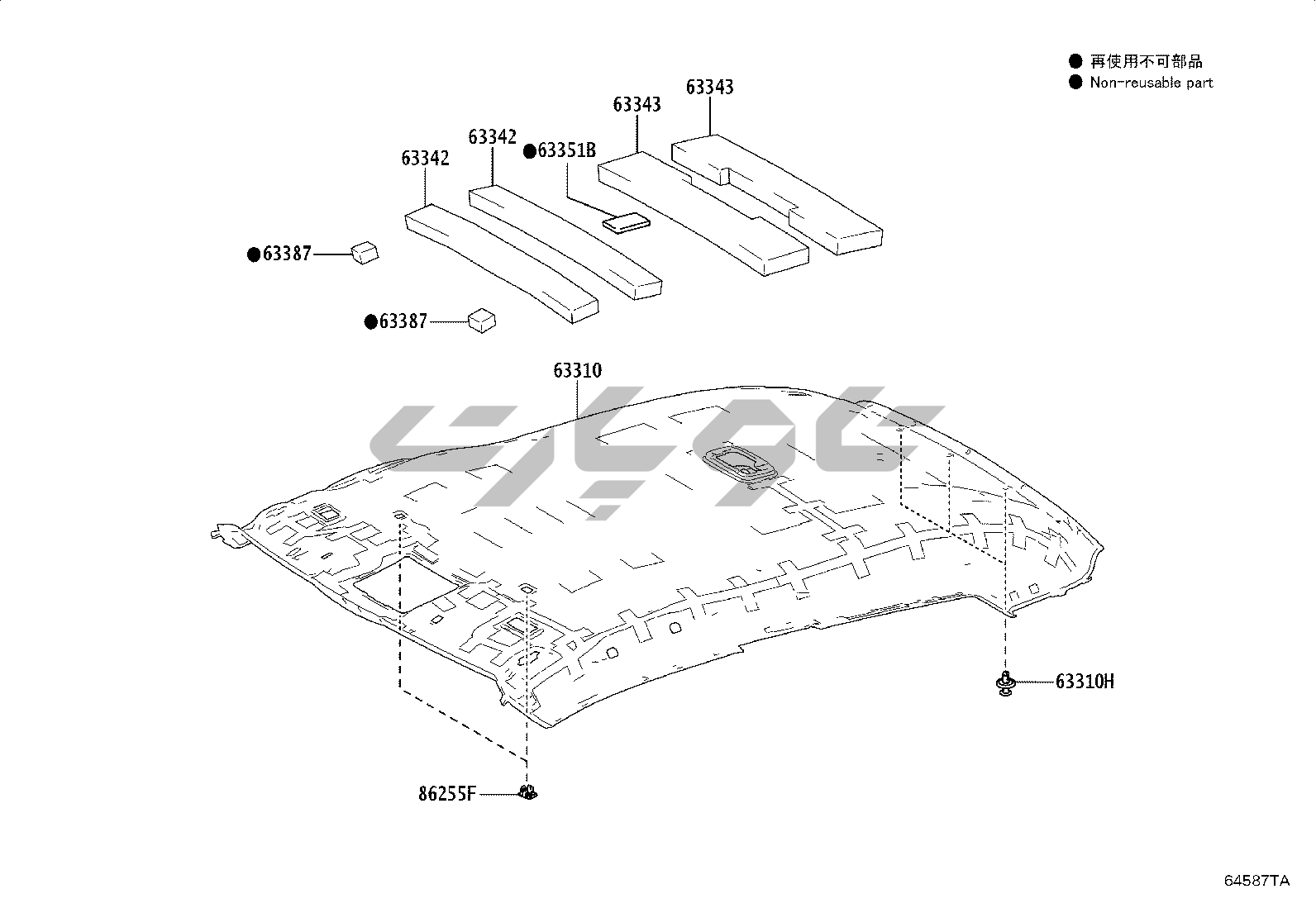 ● 再使用不可部品
● Non-reusable part

63343
63343
63342
●63351B
63342
●63387
●63387
63310
63310H
86255F
64587TA