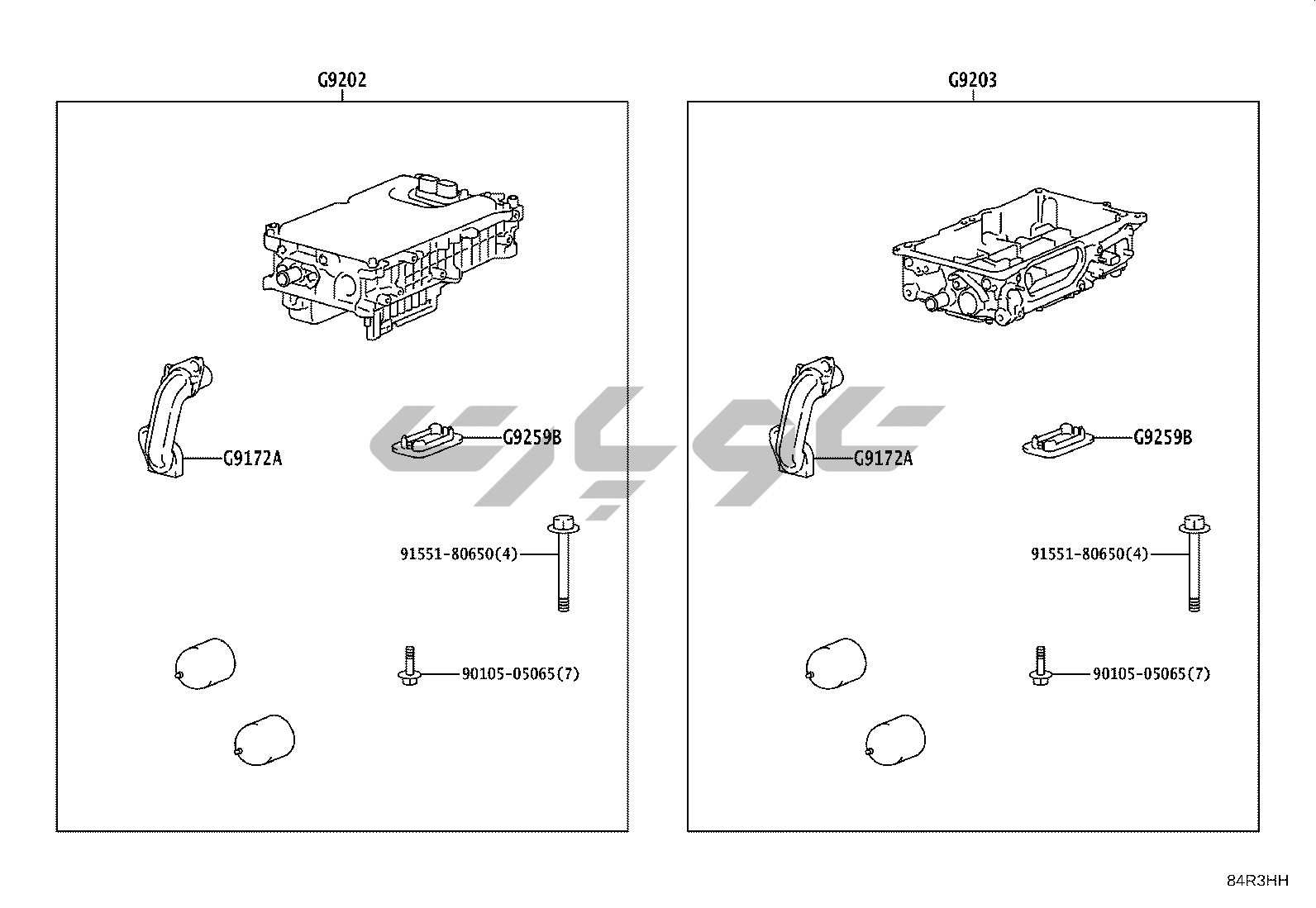 G9202

G9172A

G9259B

91551-80650(4)

90105-05065(7)

G9203

G9172A

G9259B

91551-80650(4)

90105-05065(7)

84R3HH