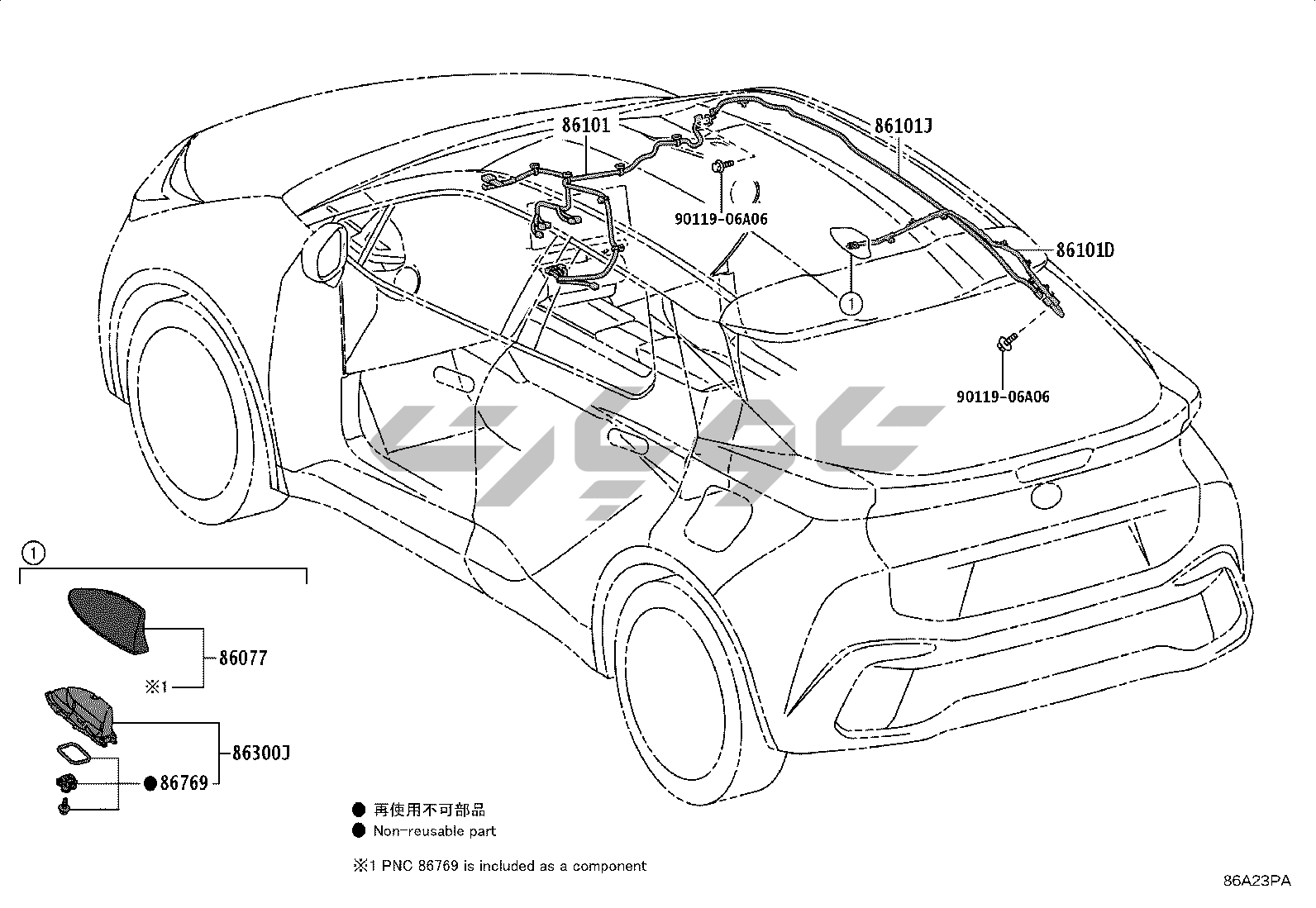 86101
86101J
90119-06A06
86101D
①
90119-06A06
①
86077
※1
86300J
● 86769
● 再使用不可部品
● Non-reusable part
※1 PNC 86769 is included as a component
86A23PA