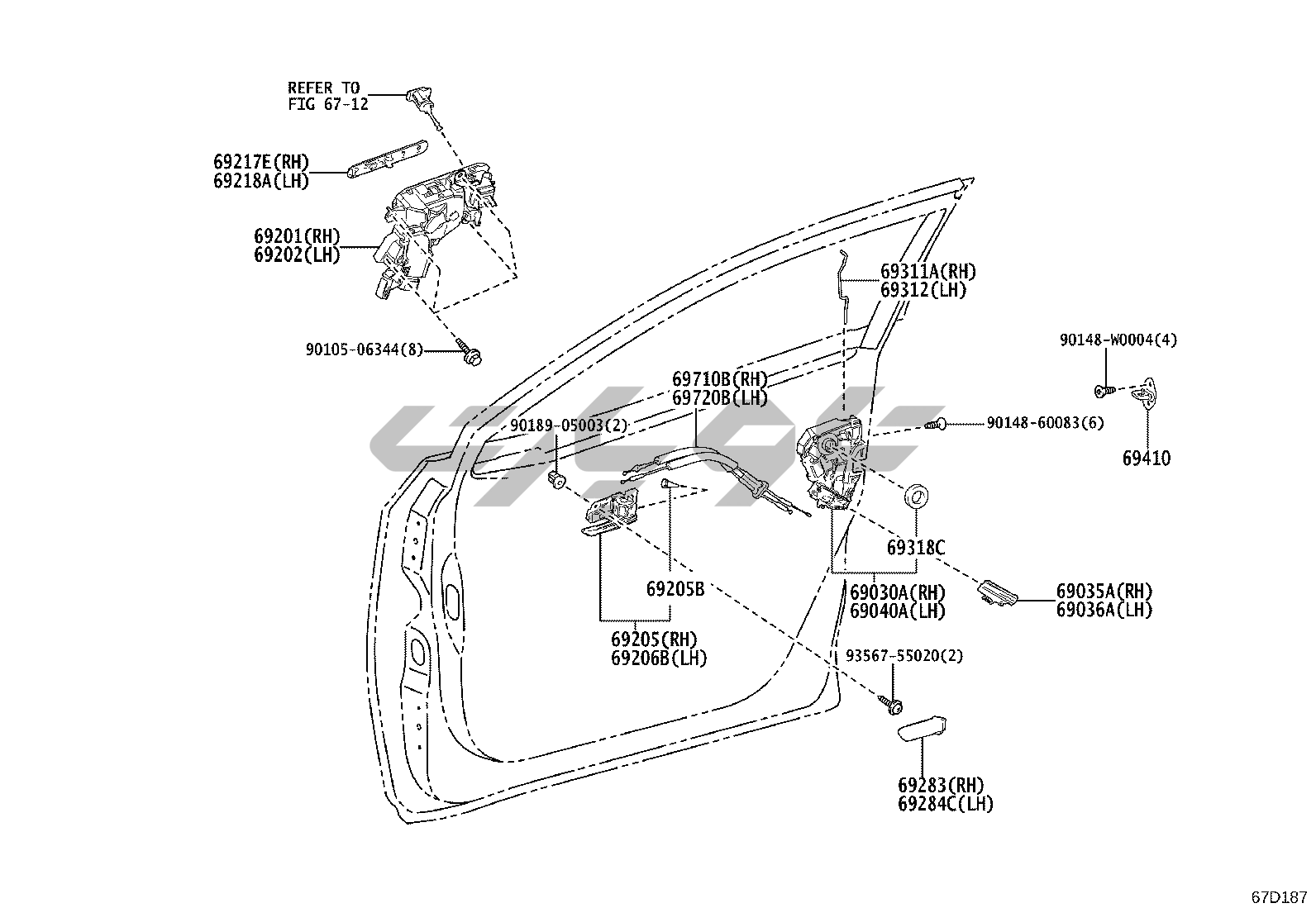 REFER TO
FIG 67-12

69217E(RH)
69218A(LH)

69201(RH)
69202(LH)

90105-06344(8)

69311A(RH)
69312(LH)

90148-W0004(4)

69710B(RH)
69720B(LH)

90189-05003(2)

90148-60083(6)

69410

69318C

69205B

69030A(RH)
69040A(LH)

69035A(RH)
69036A(LH)

69205(RH)
69206B(LH)

93567-55020(2)

69283(RH)
69284C(LH)

67D187