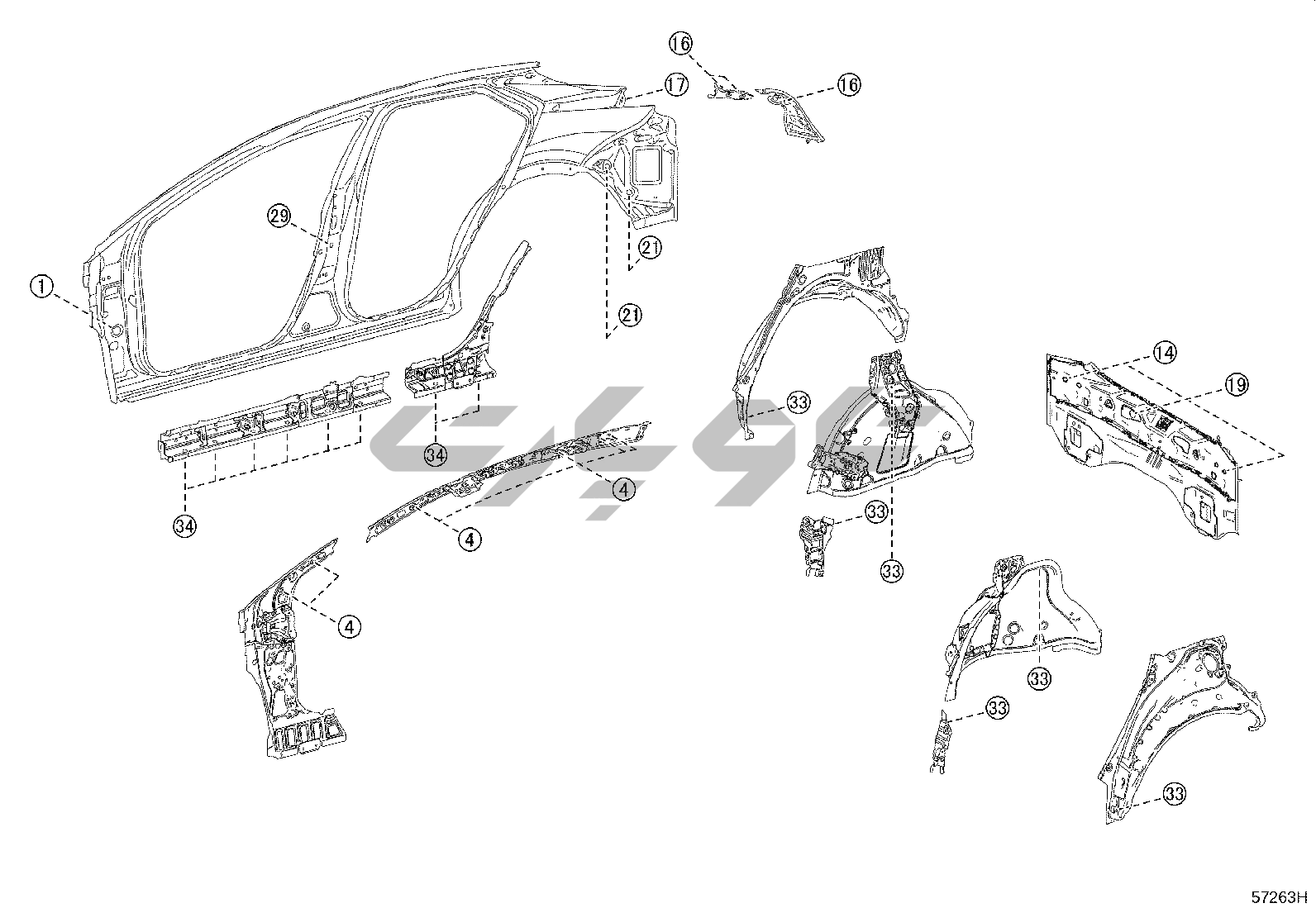 16
17
16
29
21
1
21
14
19
33
34
4
34
4
33
33
4
33
33
33
57263H