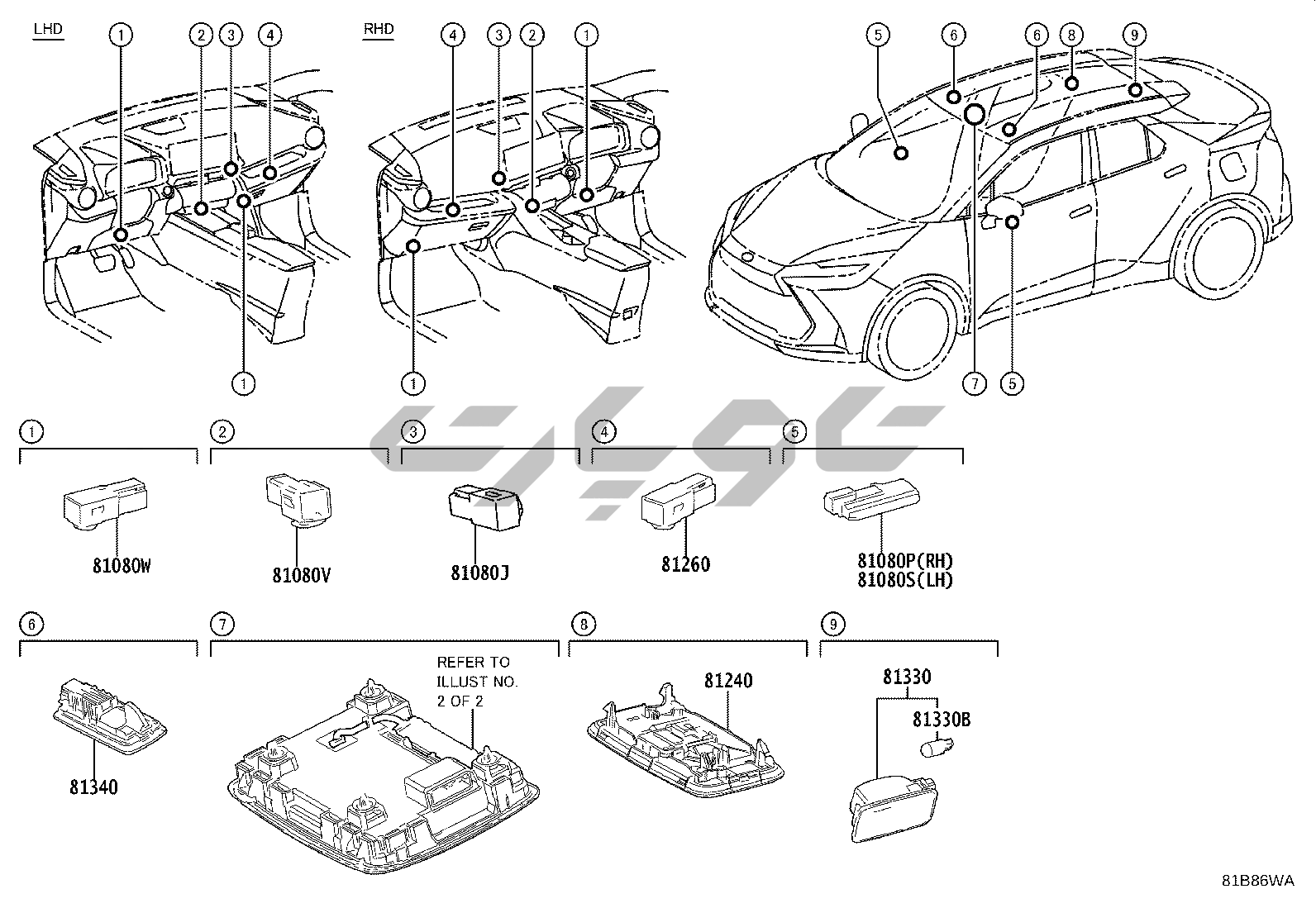 LHD

1 2 3 4

1

RHD

4 3 2 1

1

5 6 6 8 9

7 5

1

81080W

2

81080V

3

81080J

4

81260

5

81080P(RH)
81080S(LH)

6

81340

7

REFER TO ILLUST NO. 2 OF 2

8

81240

9

81330

81330B

81B86WA