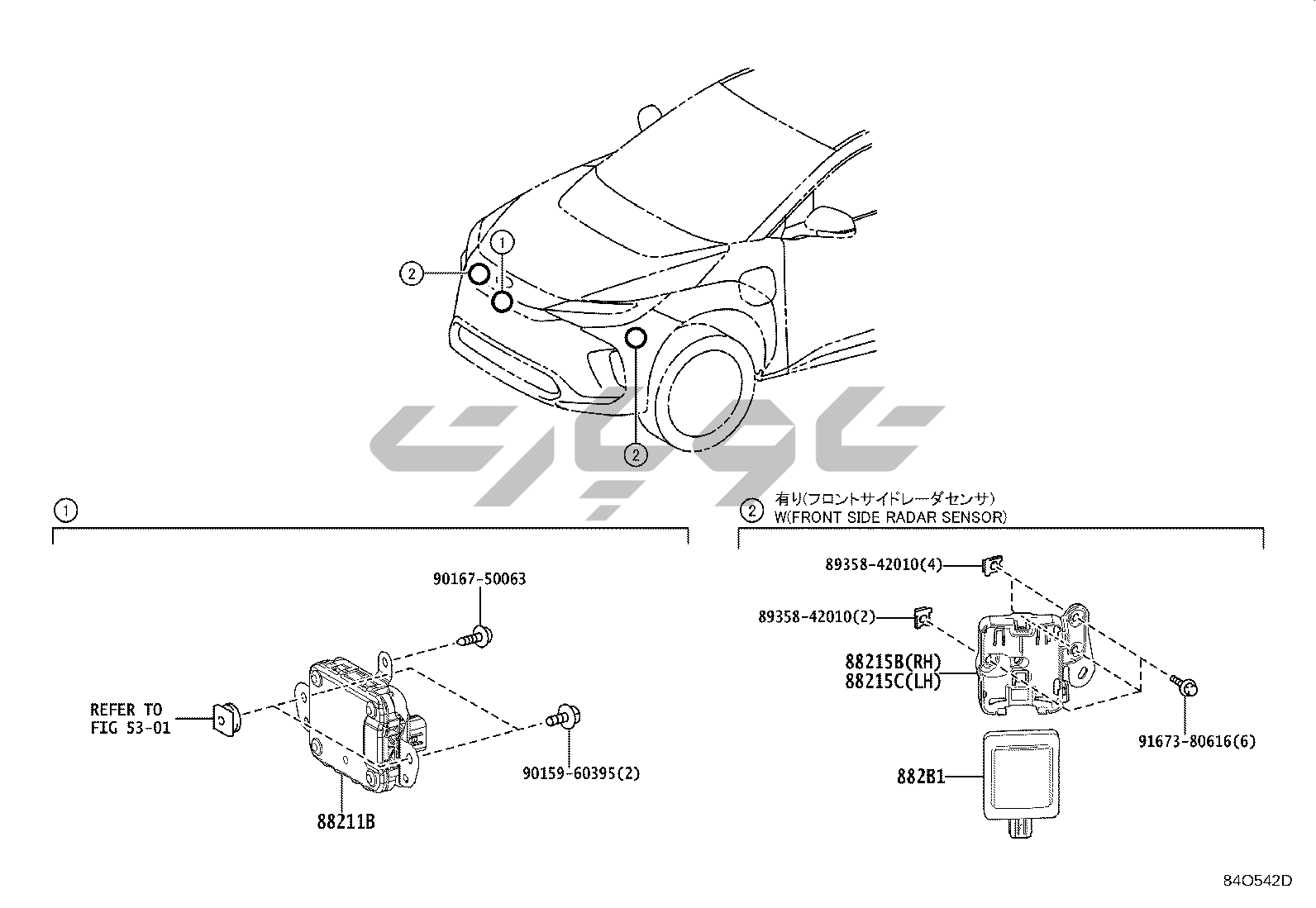 2
1
2

1

90167-50063
REFER TO
FIG 53-01
90159-60395(2)
88211B

2
有り(フロントサイドレーダセンサ)
W(FRONT SIDE RADAR SENSOR)

89358-42010(4)
89358-42010(2)
88215B(RH)
88215C(LH)
91673-80616(6)
882B1

84O542D