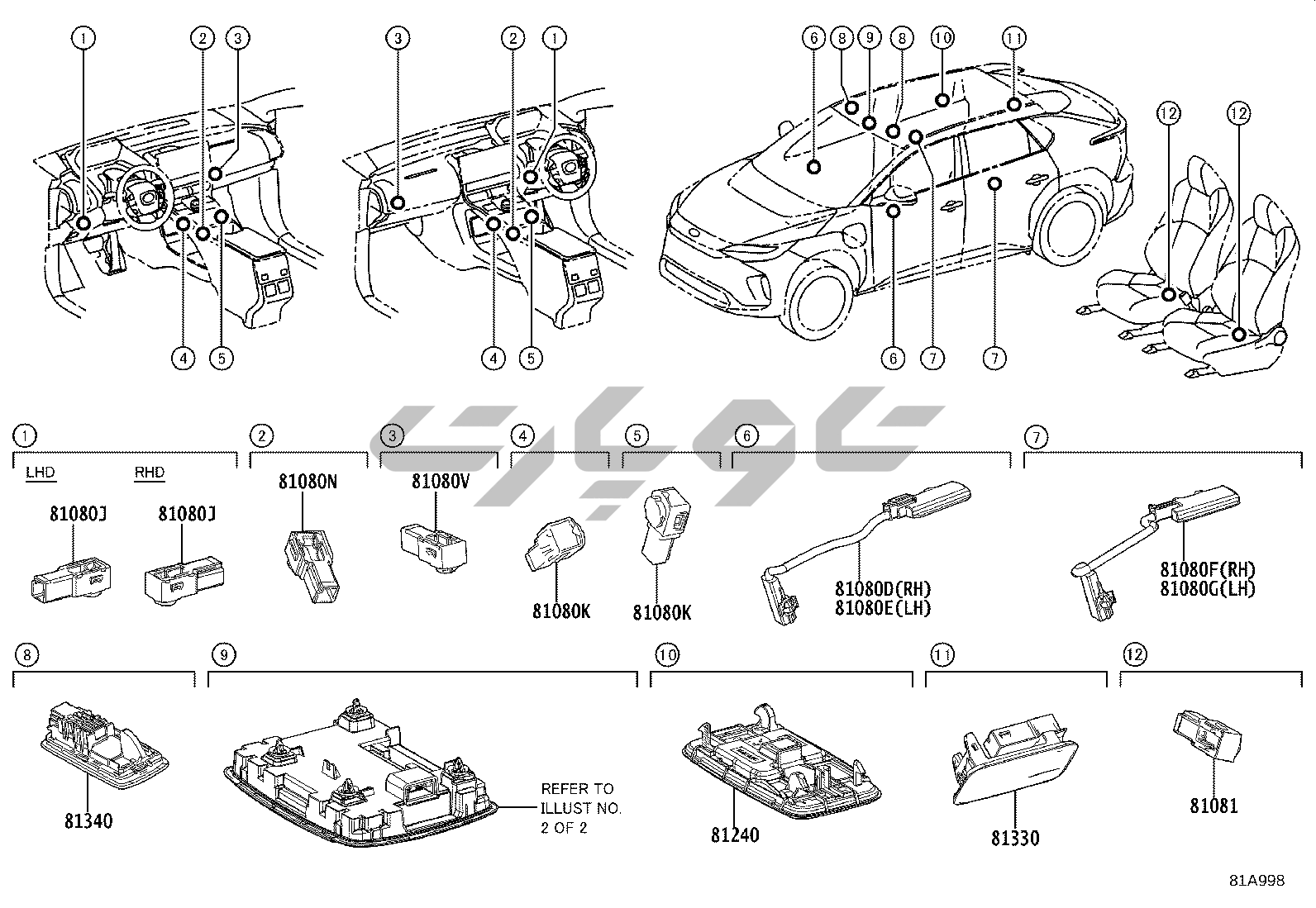 1
2
3
4
5
3
2
1
4
5
6
8
9
8
10
11
6
7
7
12
12

1
LHD
RHD
81080J
81080J
2
81080N
3
81080V
4
81080K
5
81080K
6
81080D(RH)
81080E(LH)
7
81080F(RH)
81080G(LH)
8
81340
9
REFER TO ILLUST NO. 2 OF 2
10
81240
11
81330
12
81081
81A998