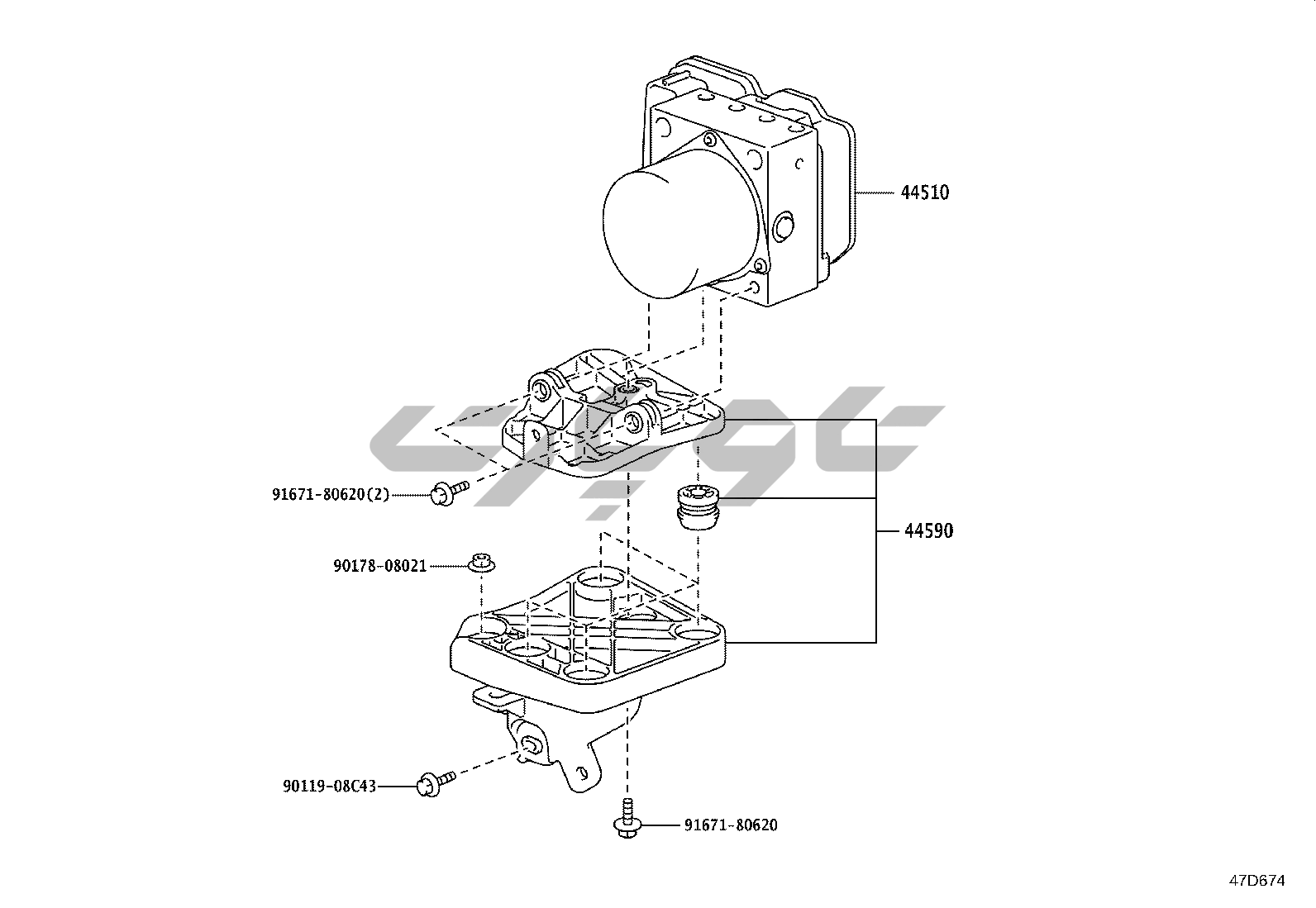 44510

91671-80620(2)

44590

90178-08021

90119-08C43

91671-80620

47D674