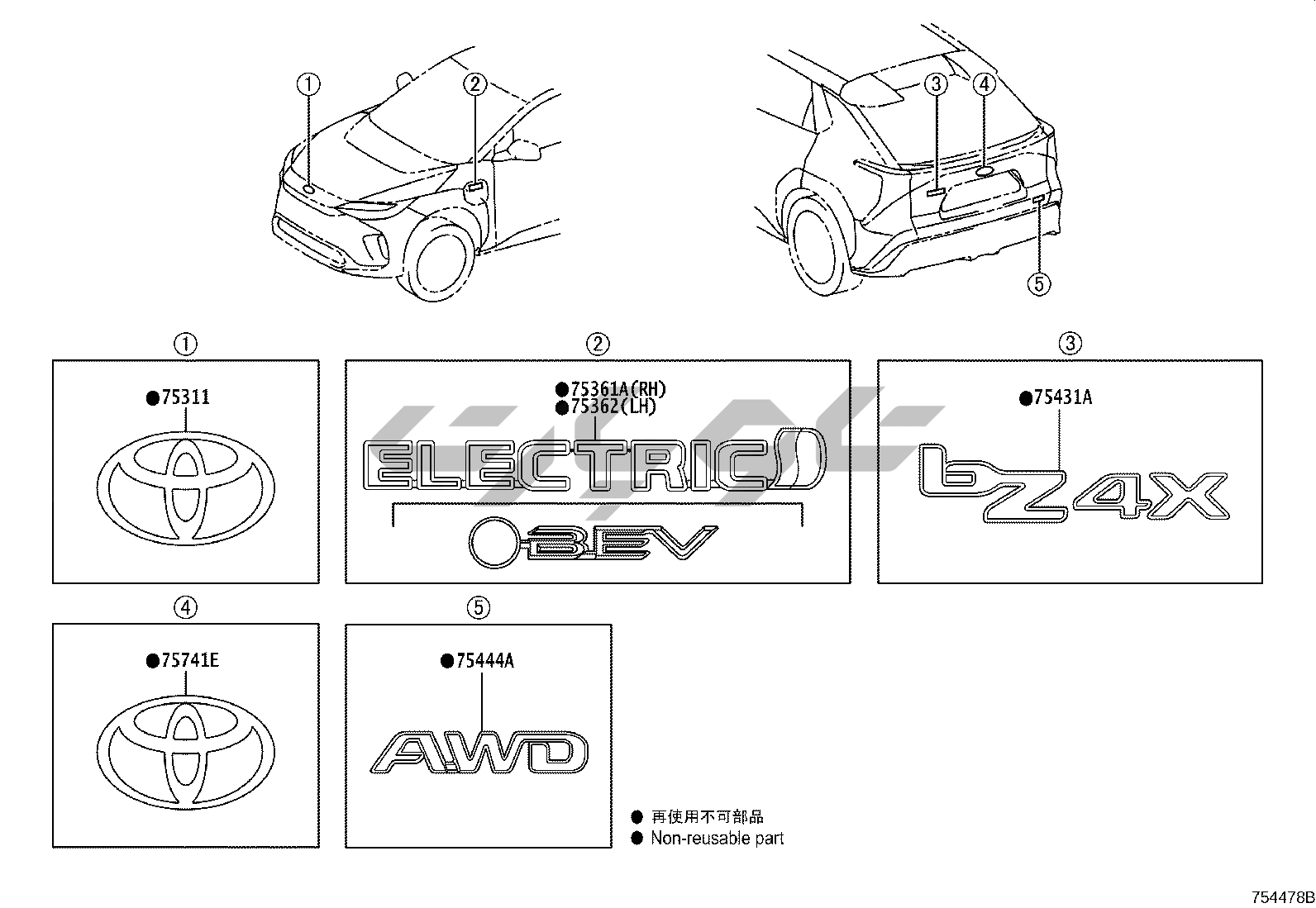 ①
②
③
④
⑤

①
●75311

②
●75361A(RH)
●75362(LH)
ELECTRIC
BEV

③
●75431A
bZ4X

④
●75741E

⑤
●75444A
AWD

● 再使用不可部品
● Non-reusable part

754478B