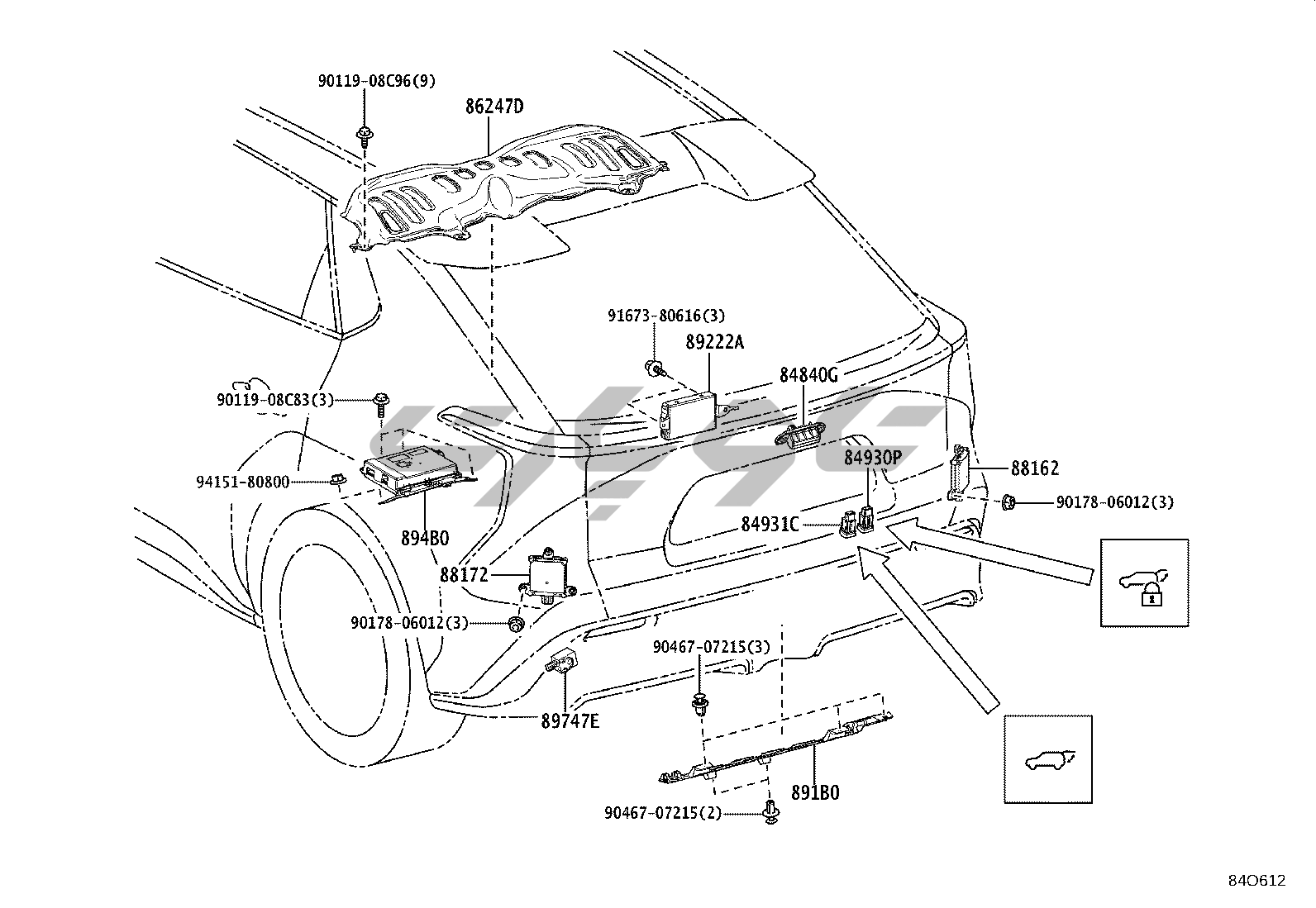 90119-08C96(9)
86247D
91673-80616(3)
89222A
84840G
90119-08C83(3)
84930P
88162
94151-80800
90178-06012(3)
84931C
894B0
88172
90178-06012(3)
90467-07215(3)
89747E
891B0
90467-07215(2)
84O612